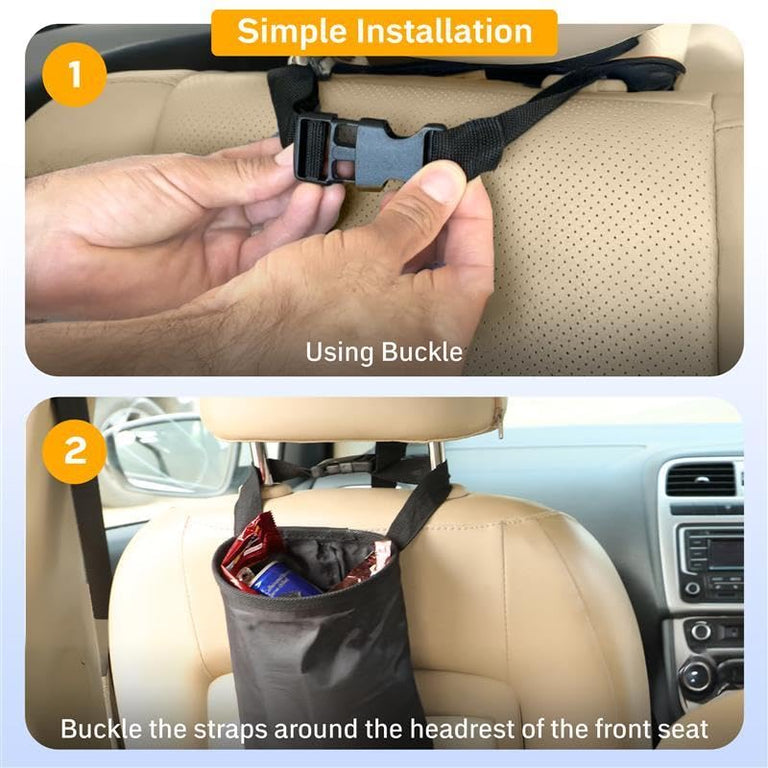 Simple Installation

1

Using Buckle

2

Buckle the straps around the headrest of the front seat