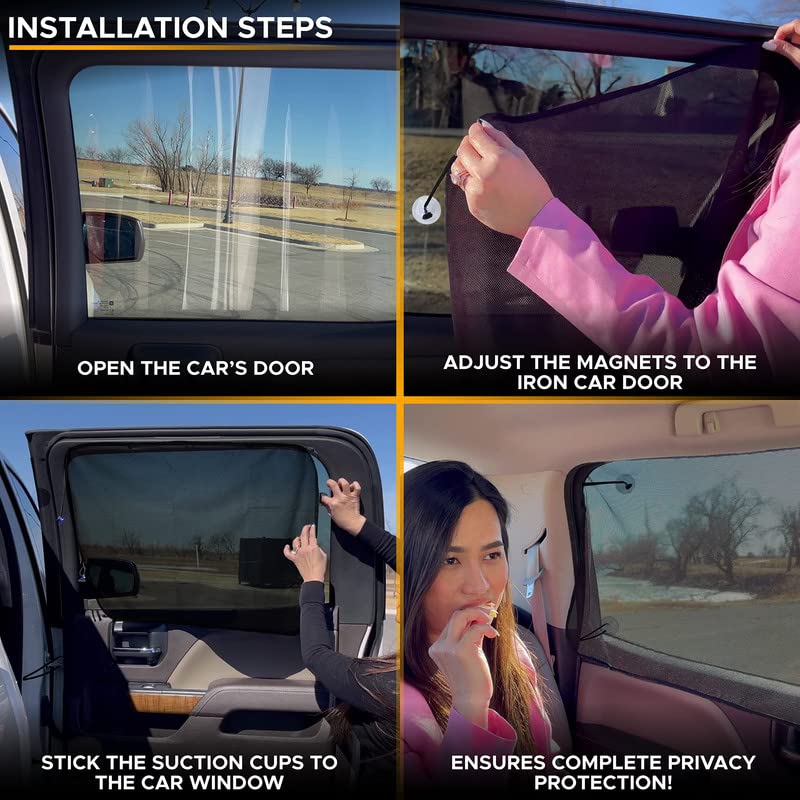 INSTALLATION STEPS

OPEN THE CAR'S DOOR

ADJUST THE MAGNETS TO THE IRON CAR DOOR

STICK THE SUCTION CUPS TO THE CAR WINDOW

ENSURES COMPLETE PRIVACY PROTECTION!