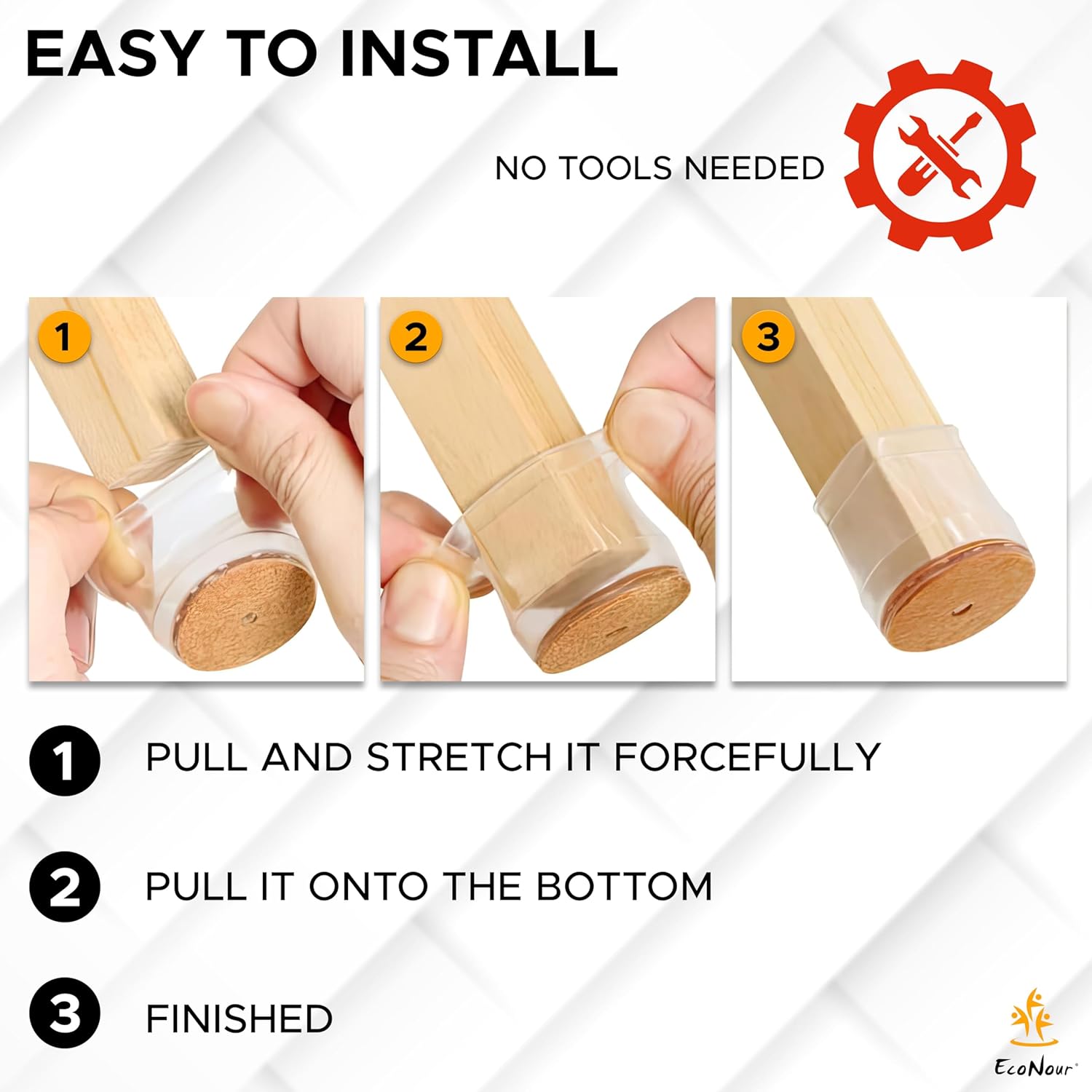 EASY TO INSTALL

NO TOOLS NEEDED

1

2

3

1 PULL AND STRETCH IT FORCEFULLY

2 PULL IT ONTO THE BOTTOM

3 FINISHED

EcoNour®