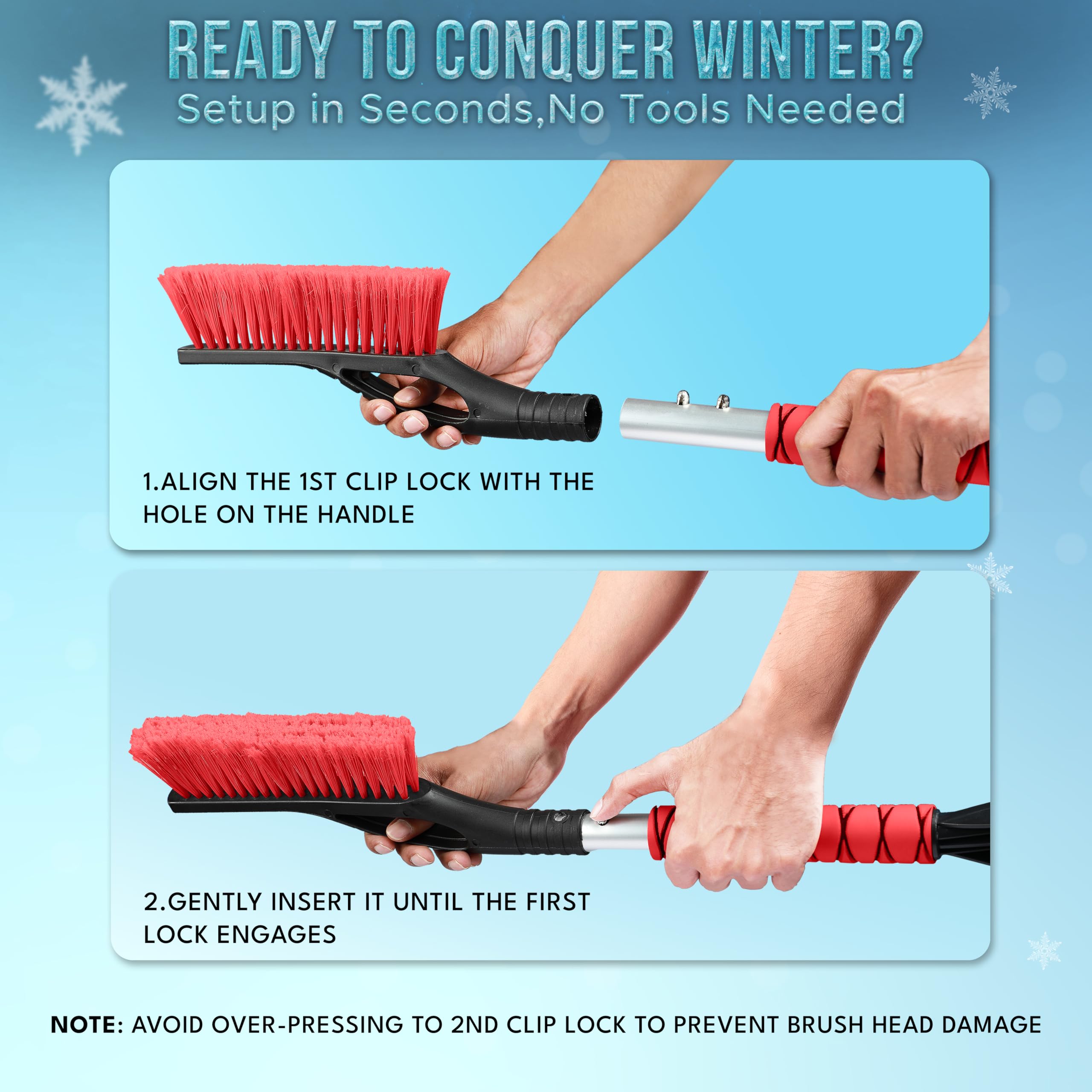 READY TO CONQUER WINTER?
Setup in Seconds,No Tools Needed

1.ALIGN THE 1ST CLIP LOCK WITH THE HOLE ON THE HANDLE

2.GENTLY INSERT IT UNTIL THE FIRST LOCK ENGAGES

NOTE: AVOID OVER-PRESSING TO 2ND CLIP LOCK TO PREVENT BRUSH HEAD DAMAGE