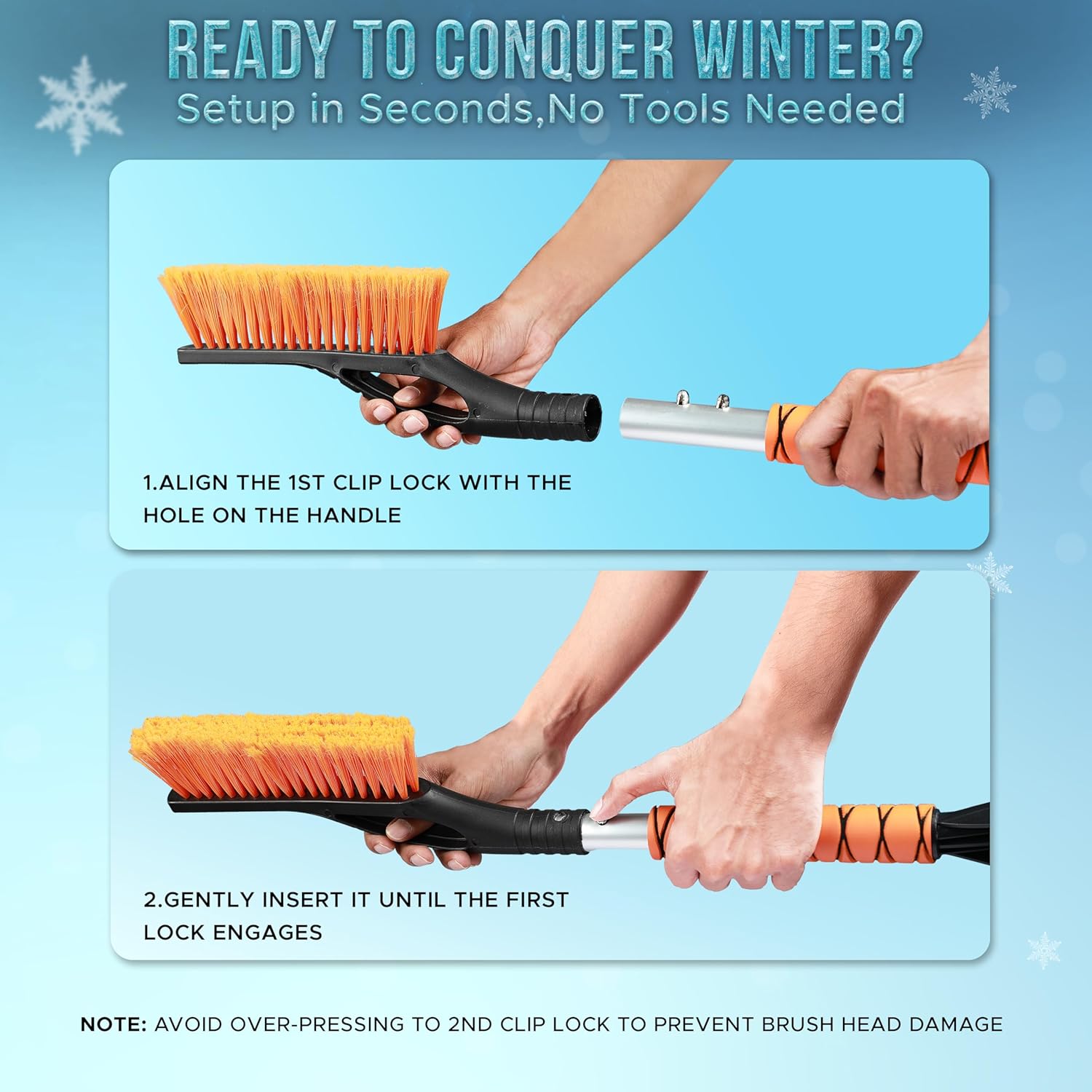 READY TO CONQUER WINTER?
Setup in Seconds,No Tools Needed

1.ALIGN THE 1ST CLIP LOCK WITH THE HOLE ON THE HANDLE

2.GENTLY INSERT IT UNTIL THE FIRST LOCK ENGAGES

NOTE: AVOID OVER-PRESSING TO 2ND CLIP LOCK TO PREVENT BRUSH HEAD DAMAGE