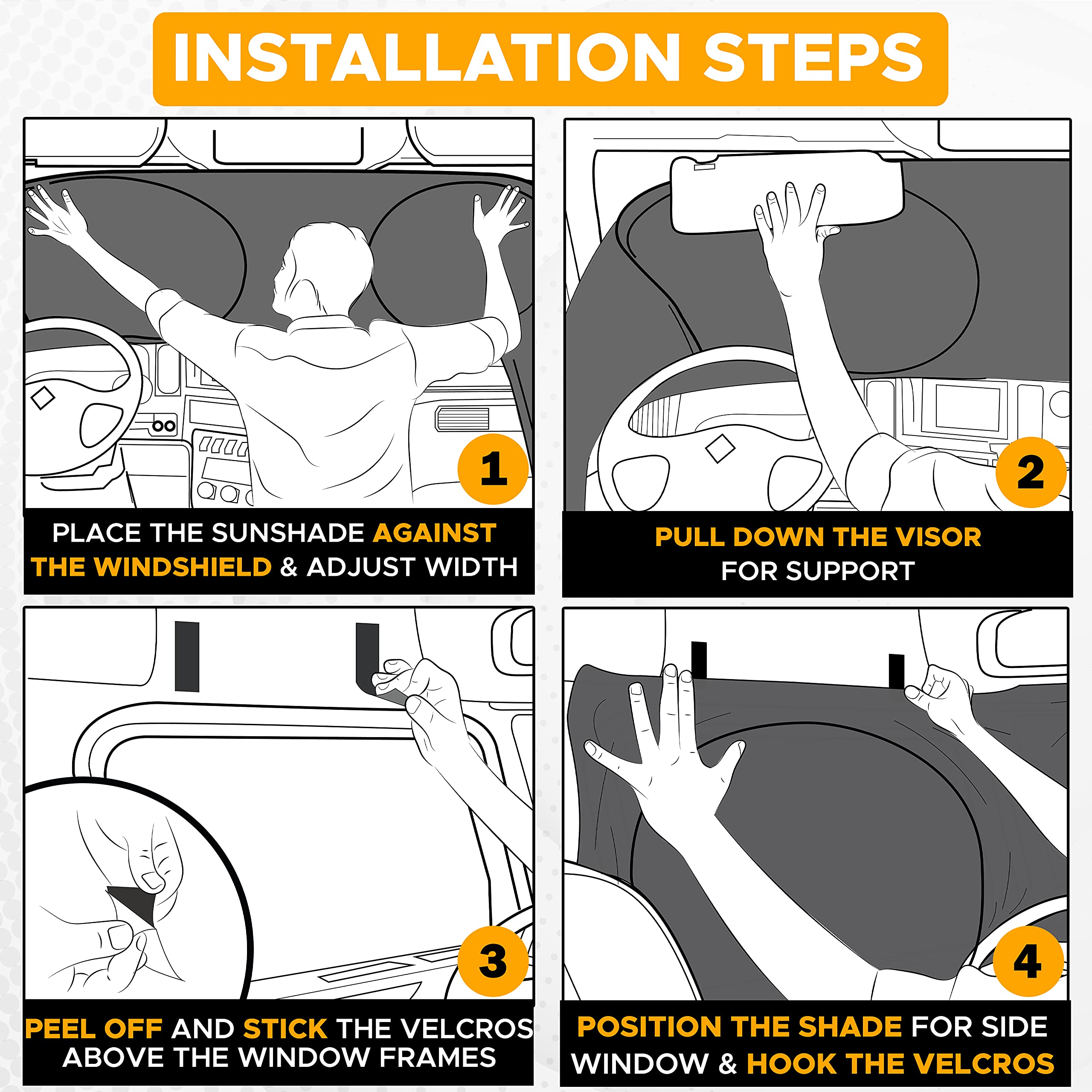 INSTALLATION STEPS

1

PLACE THE SUNSHADE AGAINST THE WINDSHIELD & ADJUST WIDTH

2

PULL DOWN THE VISOR FOR SUPPORT

3

PEEL OFF AND STICK THE VELCROS ABOVE THE WINDOW FRAMES

4

POSITION THE SHADE FOR SIDE WINDOW & HOOK THE VELCROS