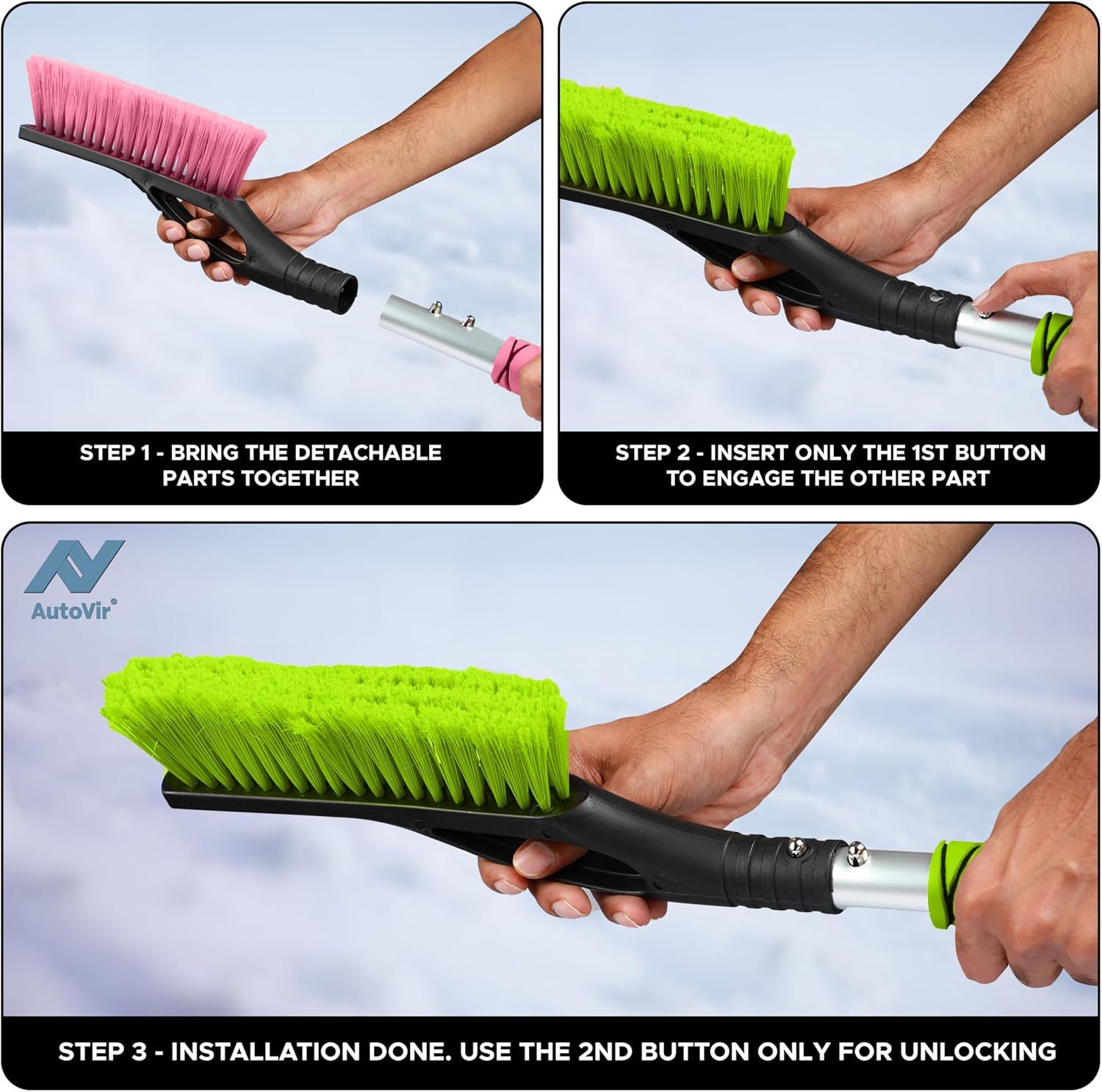 STEP 1 - BRING THE DETACHABLE PARTS TOGETHER

STEP 2 - INSERT ONLY THE 1ST BUTTON TO ENGAGE THE OTHER PART

AutoVir®

STEP 3 - INSTALLATION DONE. USE THE 2ND BUTTON ONLY FOR UNLOCKING