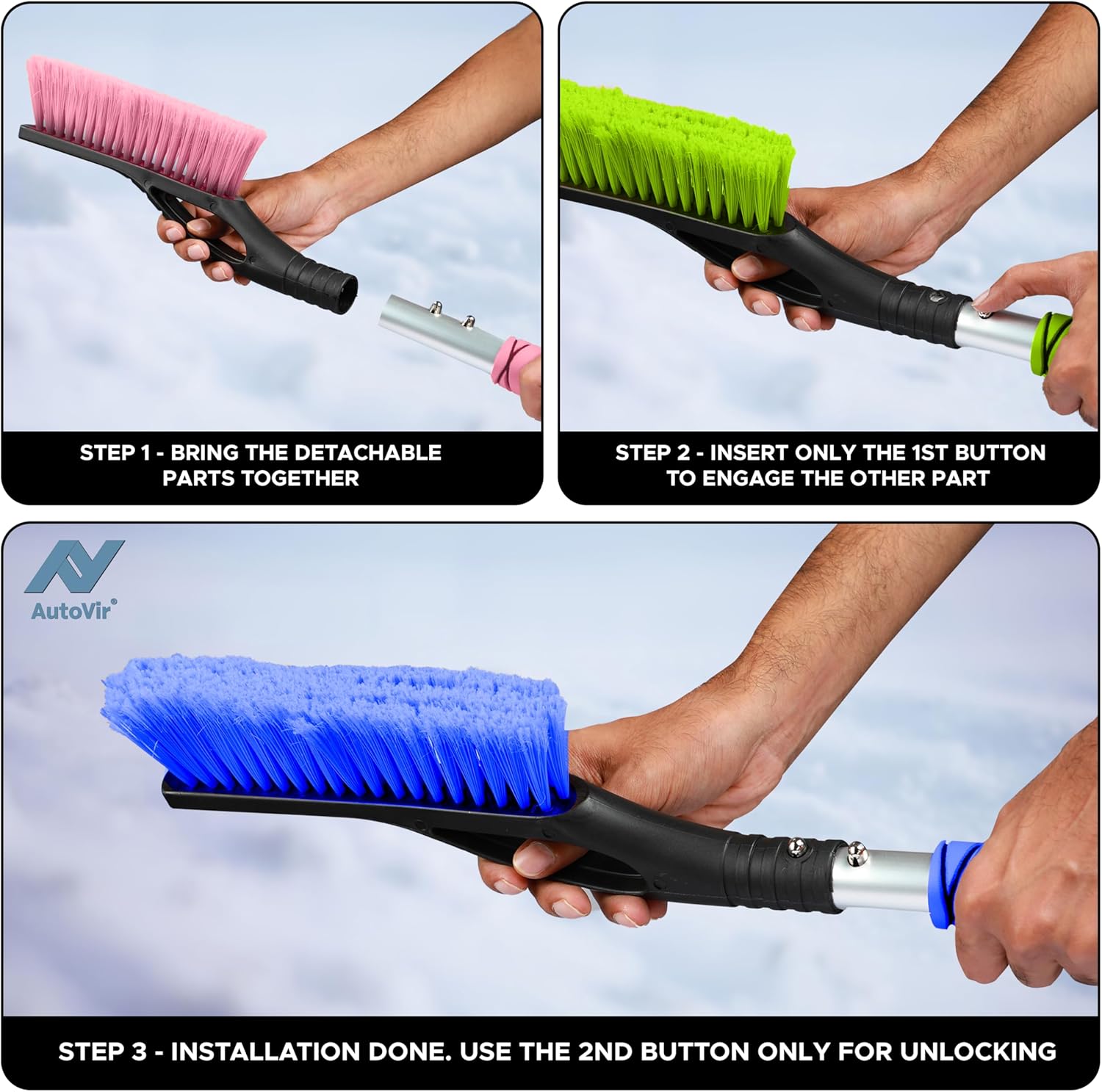 STEP 1 - BRING THE DETACHABLE PARTS TOGETHER

STEP 2 - INSERT ONLY THE 1ST BUTTON TO ENGAGE THE OTHER PART

AutoVir®

STEP 3 - INSTALLATION DONE. USE THE 2ND BUTTON ONLY FOR UNLOCKING