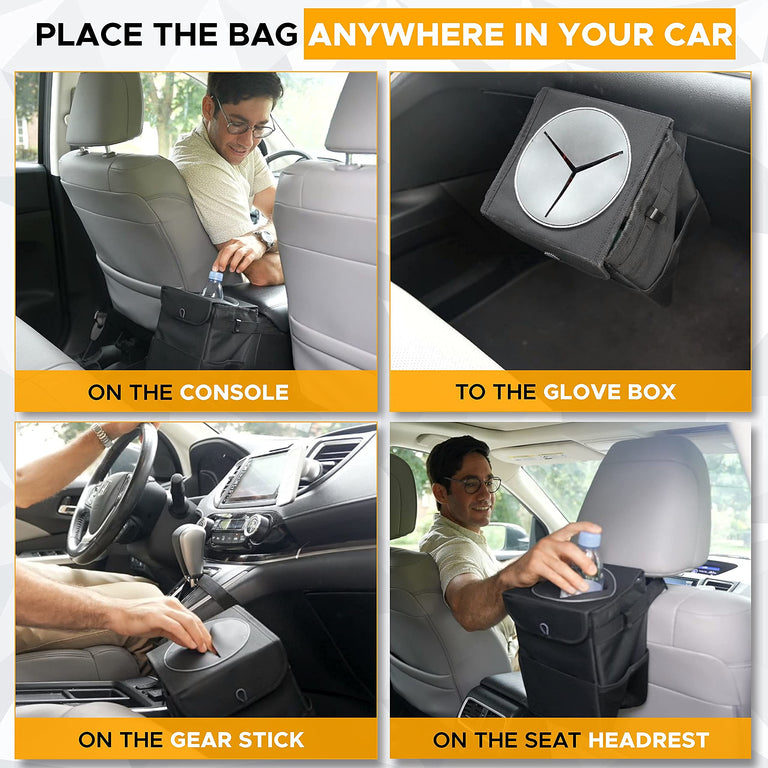 PLACE THE BAG ANYWHERE IN YOUR CAR

ON THE CONSOLE

TO THE GLOVE BOX

ON THE GEAR STICK

ON THE SEAT HEADREST