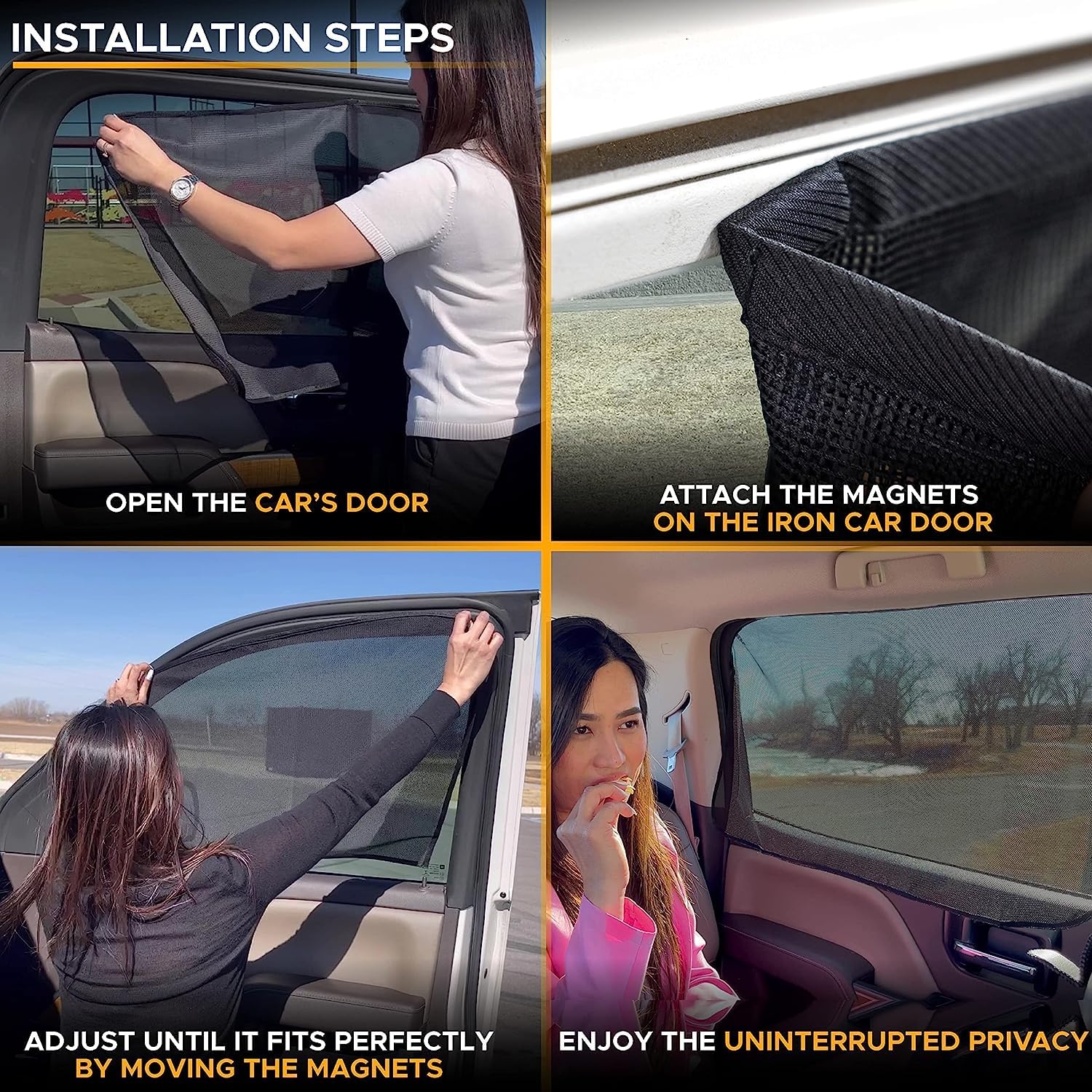 INSTALLATION STEPS

OPEN THE CAR'S DOOR

ATTACH THE MAGNETS ON THE IRON CAR DOOR

ADJUST UNTIL IT FITS PERFECTLY BY MOVING THE MAGNETS

ENJOY THE UNINTERRUPTED PRIVACY