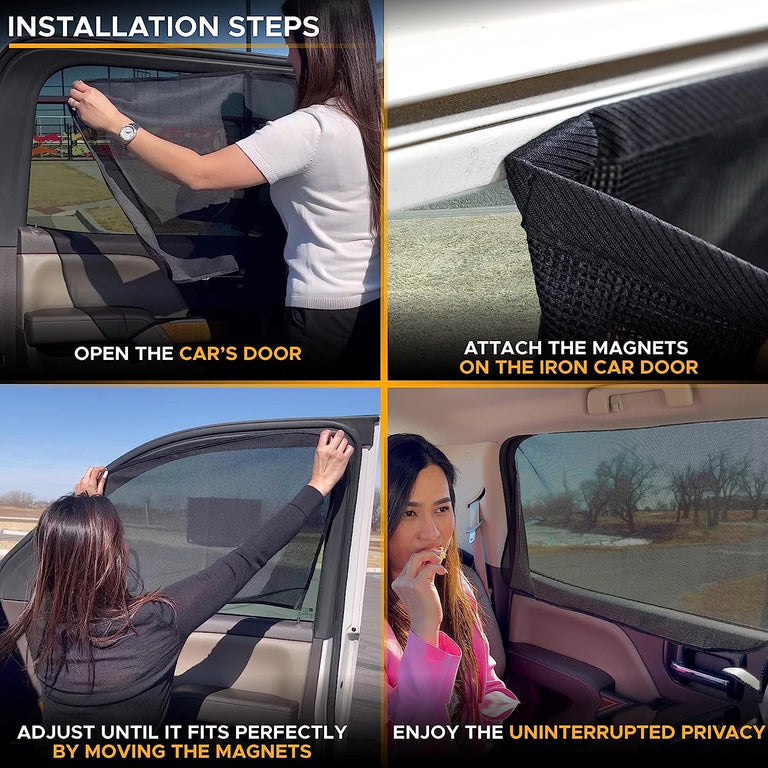 INSTALLATION STEPS

OPEN THE CAR'S DOOR

ATTACH THE MAGNETS ON THE IRON CAR DOOR

ADJUST UNTIL IT FITS PERFECTLY BY MOVING THE MAGNETS

ENJOY THE UNINTERRUPTED PRIVACY