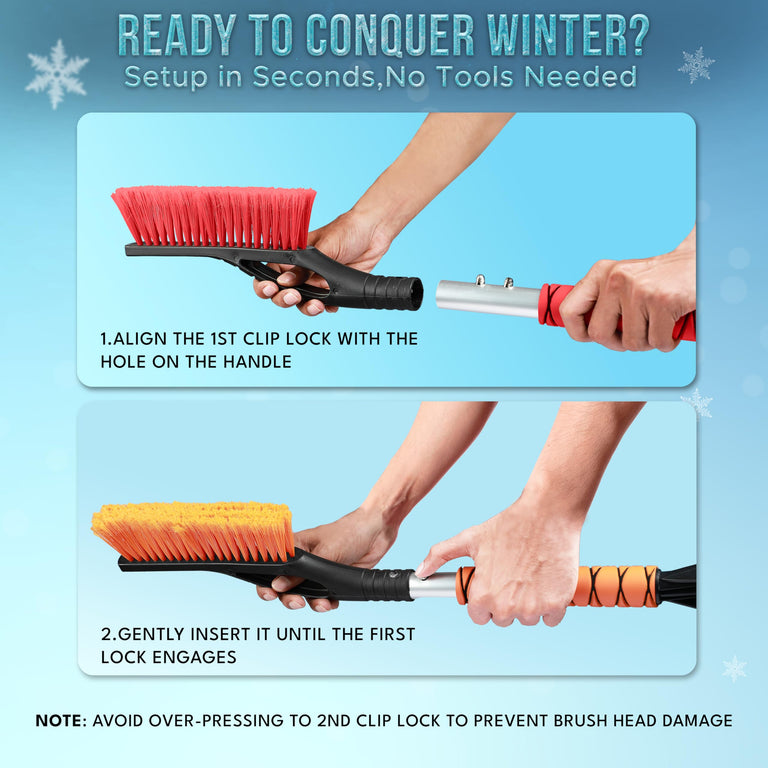 READY TO CONQUER WINTER?
Setup in Seconds,No Tools Needed

1.ALIGN THE 1ST CLIP LOCK WITH THE HOLE ON THE HANDLE

2.GENTLY INSERT IT UNTIL THE FIRST LOCK ENGAGES

NOTE: AVOID OVER-PRESSING TO 2ND CLIP LOCK TO PREVENT BRUSH HEAD DAMAGE