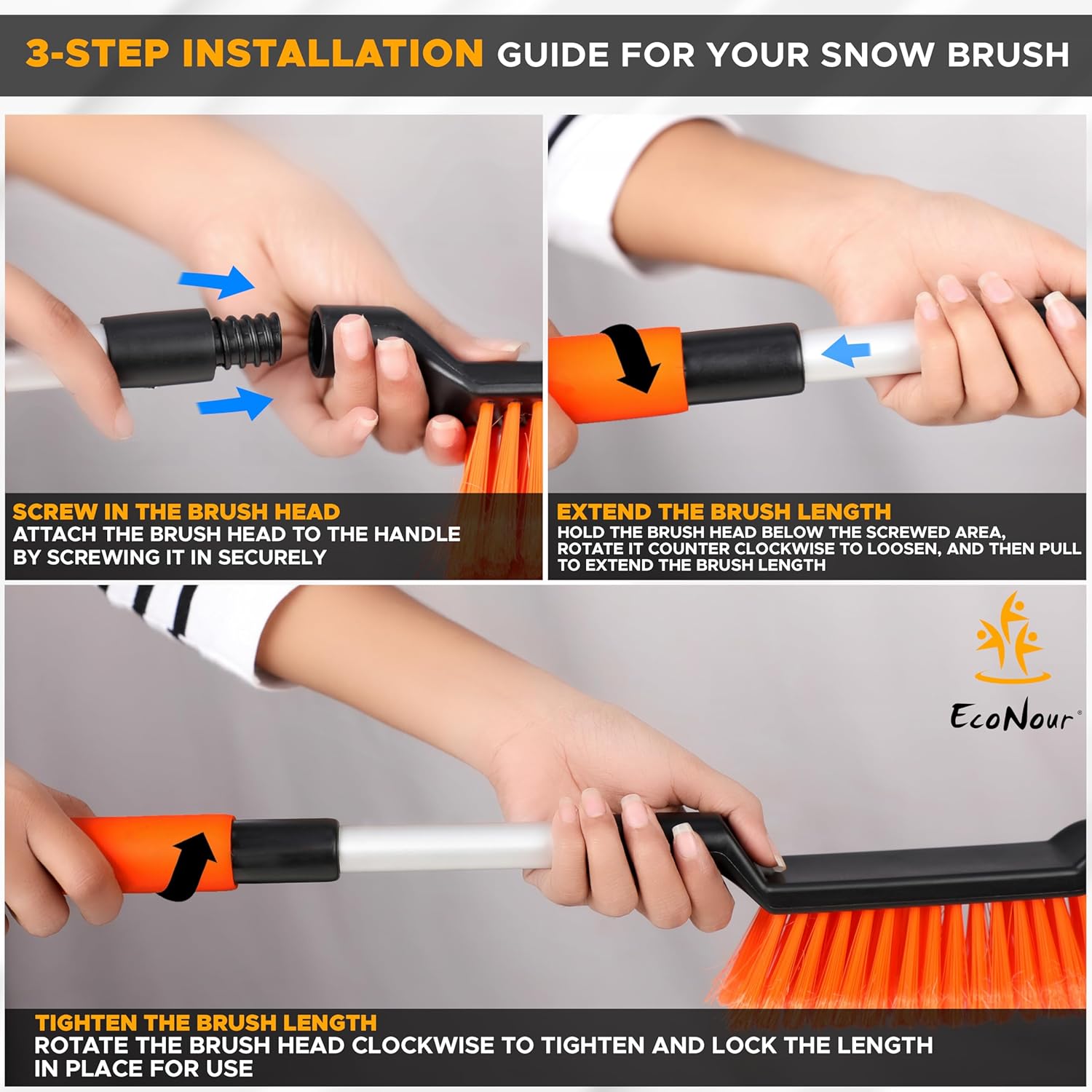 3-STEP INSTALLATION GUIDE FOR YOUR SNOW BRUSH

SCREW IN THE BRUSH HEAD
ATTACH THE BRUSH HEAD TO THE HANDLE BY SCREWING IT IN SECURELY

EXTEND THE BRUSH LENGTH
HOLD THE BRUSH HEAD BELOW THE SCREWED AREA, ROTATE IT COUNTER CLOCKWISE TO LOOSEN, AND THEN PULL TO EXTEND THE BRUSH LENGTH

EcoNour®

TIGHTEN THE BRUSH LENGTH
ROTATE THE BRUSH HEAD CLOCKWISE TO TIGHTEN AND LOCK THE LENGTH IN PLACE FOR USE