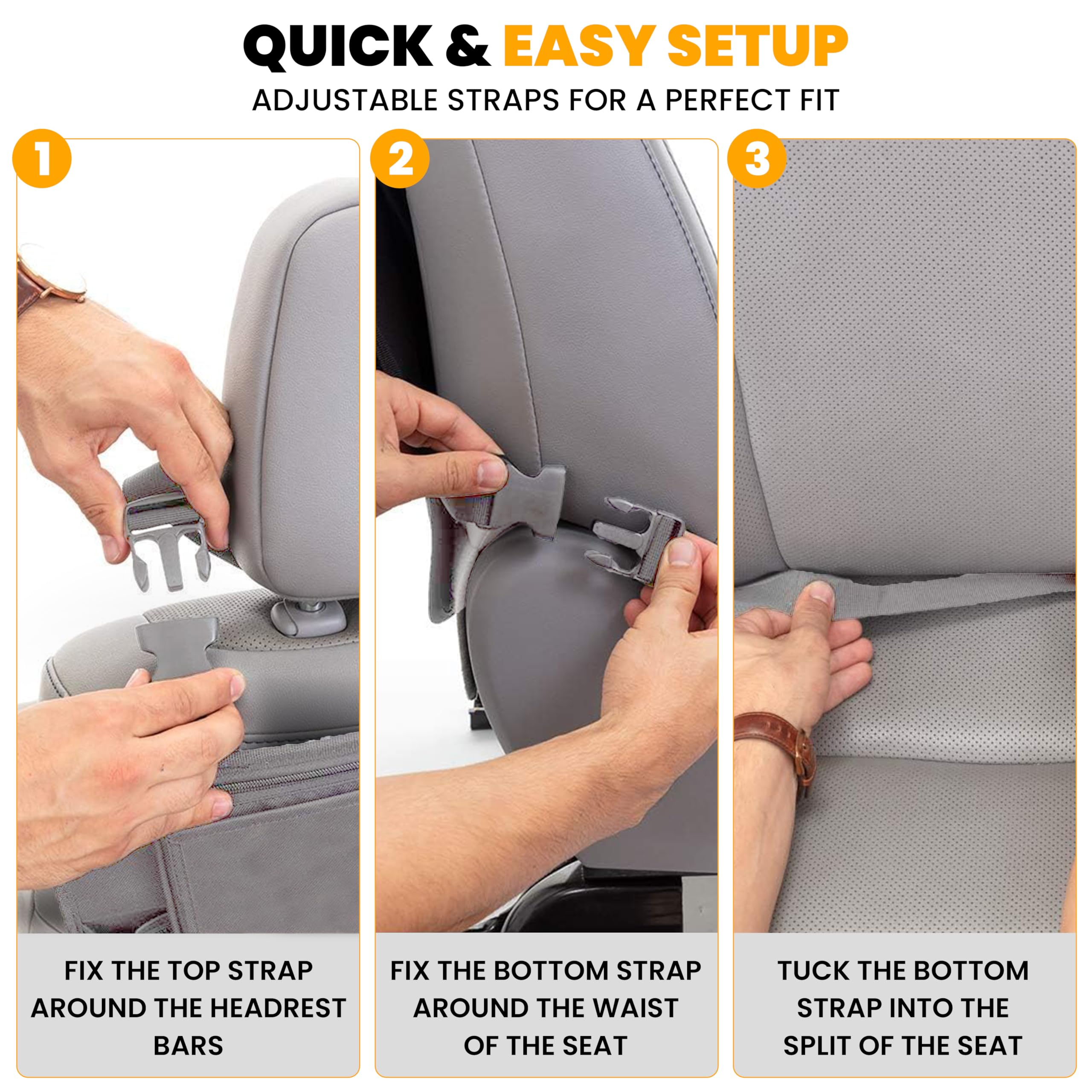 QUICK & EASY SETUP

ADJUSTABLE STRAPS FOR A PERFECT FIT

1

FIX THE TOP STRAP AROUND THE HEADREST BARS

2

FIX THE BOTTOM STRAP AROUND THE WAIST OF THE SEAT

3

TUCK THE BOTTOM STRAP INTO THE SPLIT OF THE SEAT