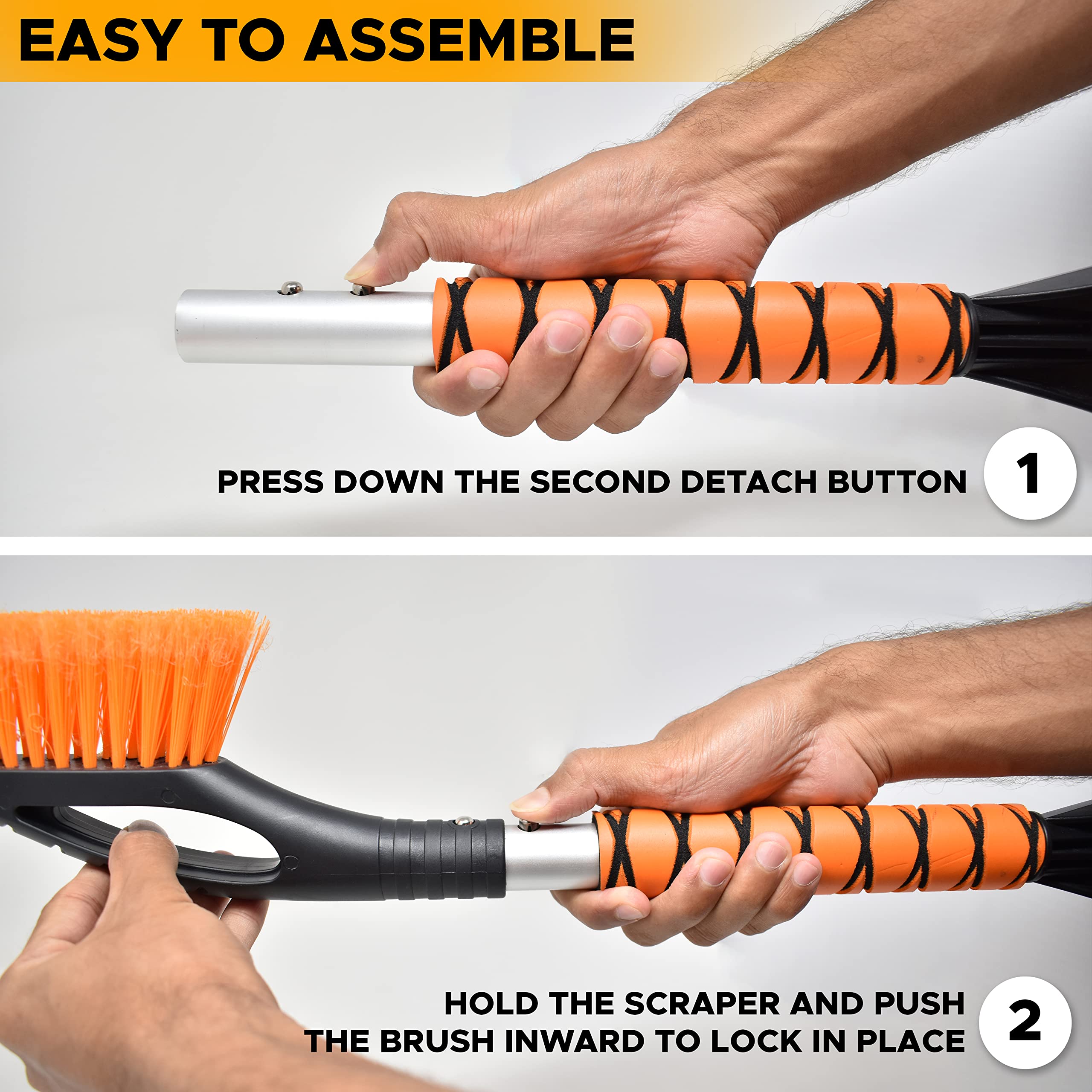 EASY TO ASSEMBLE

PRESS DOWN THE SECOND DETACH BUTTON 1

HOLD THE SCRAPER AND PUSH THE BRUSH INWARD TO LOCK IN PLACE 2