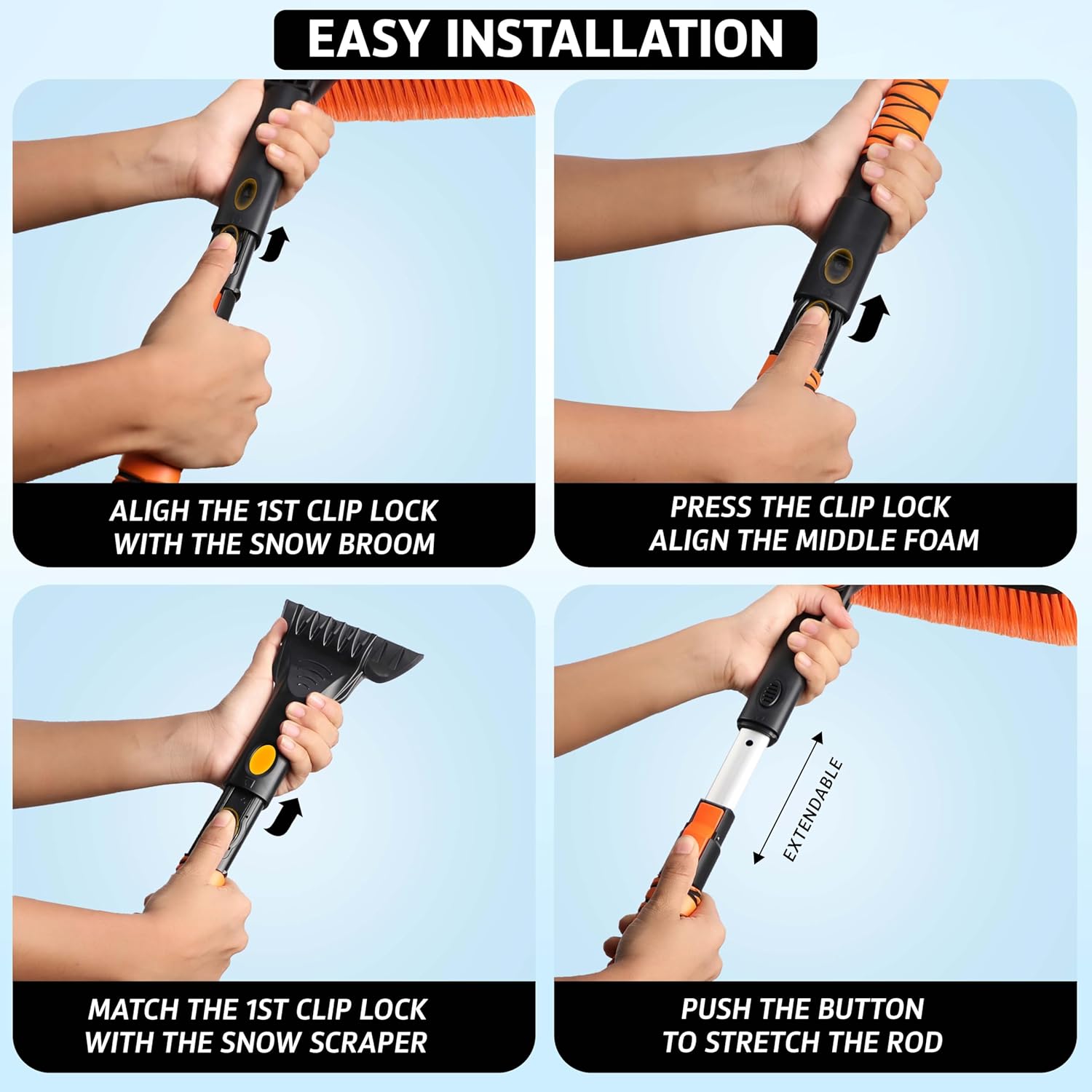 EASY INSTALLATION

ALIGH THE 1ST CLIP LOCK WITH THE SNOW BROOM

PRESS THE CLIP LOCK ALIGN THE MIDDLE FOAM

MATCH THE 1ST CLIP LOCK WITH THE SNOW SCRAPER

EXTENDABLE

PUSH THE BUTTON TO STRETCH THE ROD