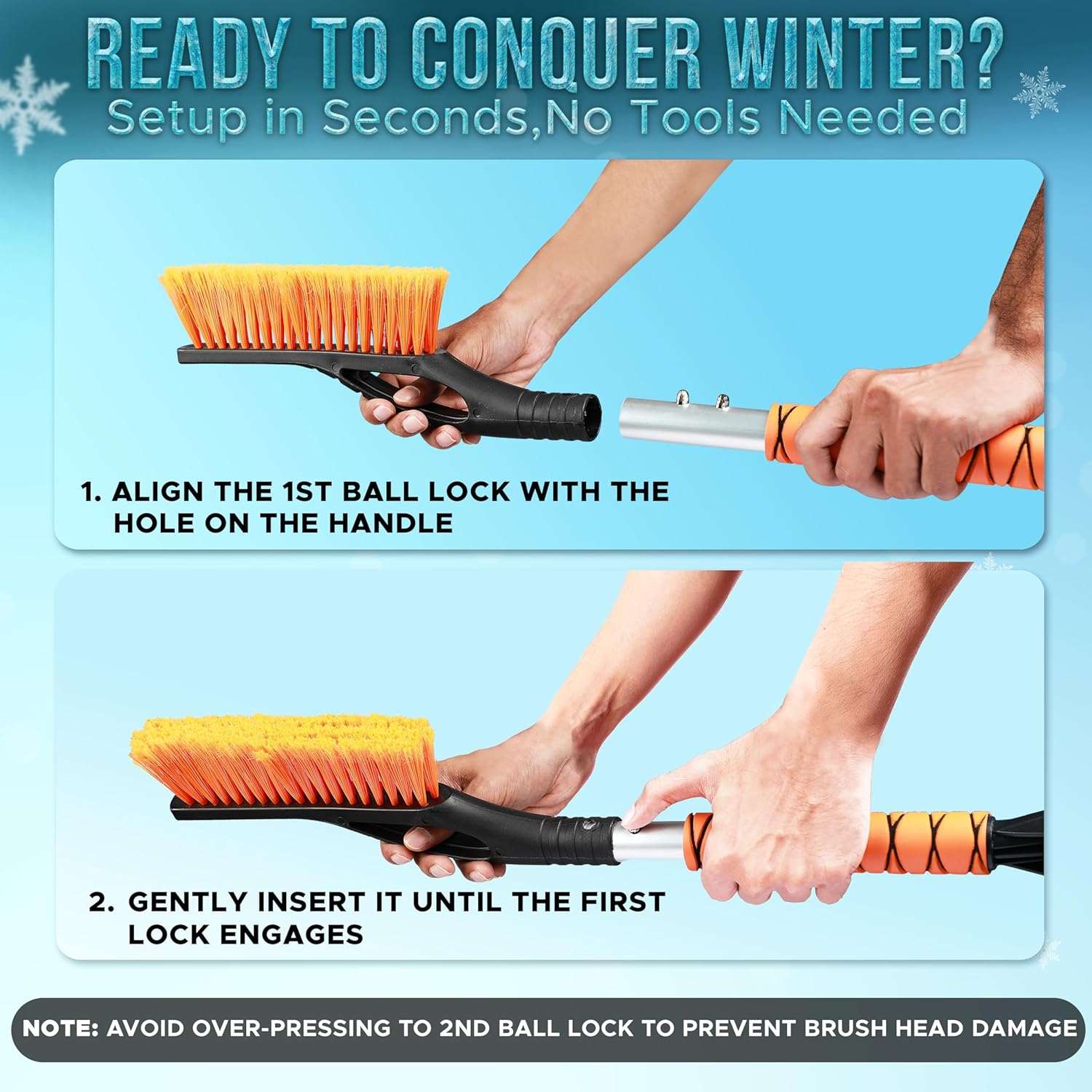 READY TO CONQUER WINTER?
Setup in Seconds,No Tools Needed

1. ALIGN THE 1ST BALL LOCK WITH THE HOLE ON THE HANDLE

2. GENTLY INSERT IT UNTIL THE FIRST LOCK ENGAGES

NOTE: AVOID OVER-PRESSING TO 2ND BALL LOCK TO PREVENT BRUSH HEAD DAMAGE