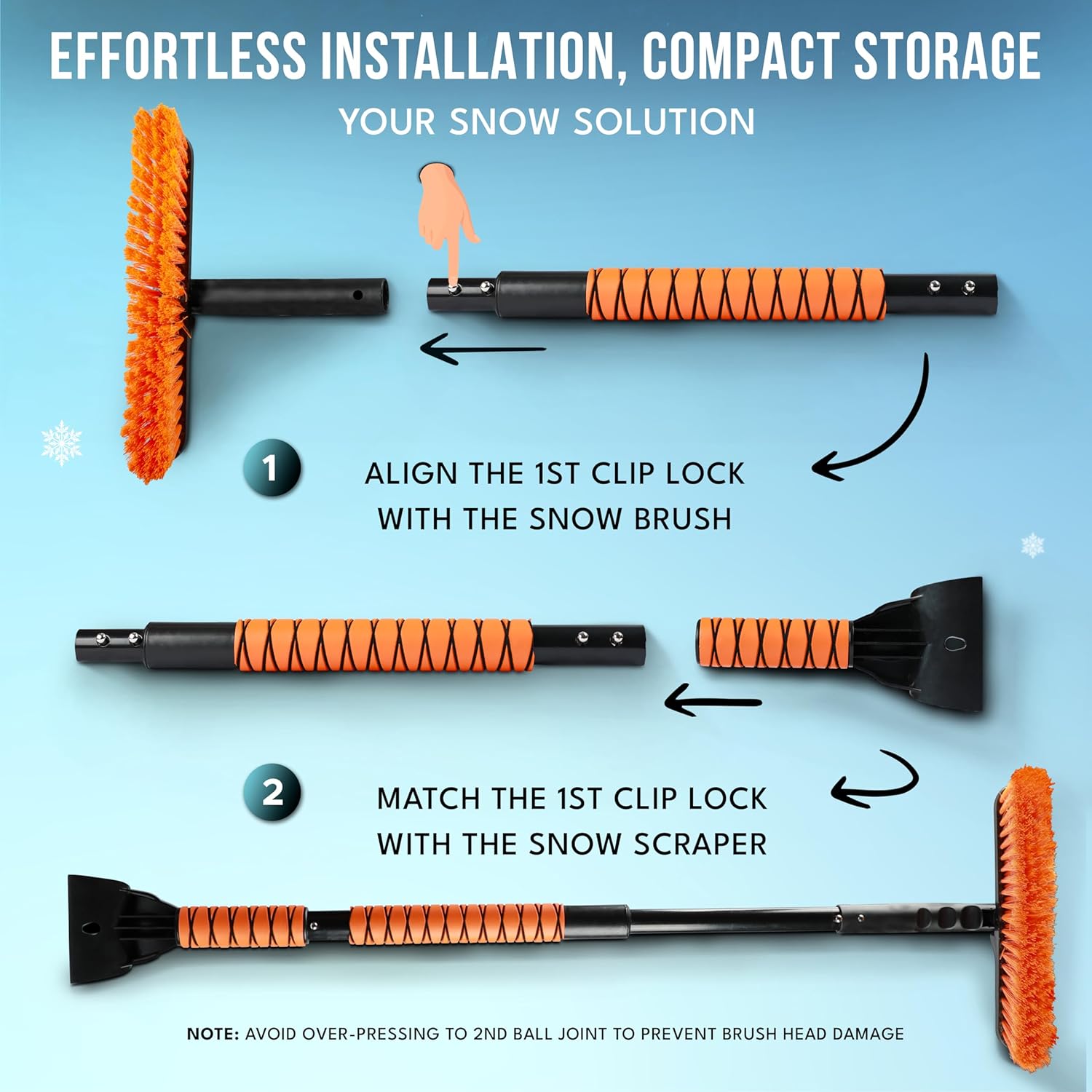 EFFORTLESS INSTALLATION, COMPACT STORAGE
YOUR SNOW SOLUTION

1

ALIGN THE 1ST CLIP LOCK WITH THE SNOW BRUSH

2

MATCH THE 1ST CLIP LOCK WITH THE SNOW SCRAPER

NOTE: AVOID OVER-PRESSING TO 2ND BALL JOINT TO PREVENT BRUSH HEAD DAMAGE