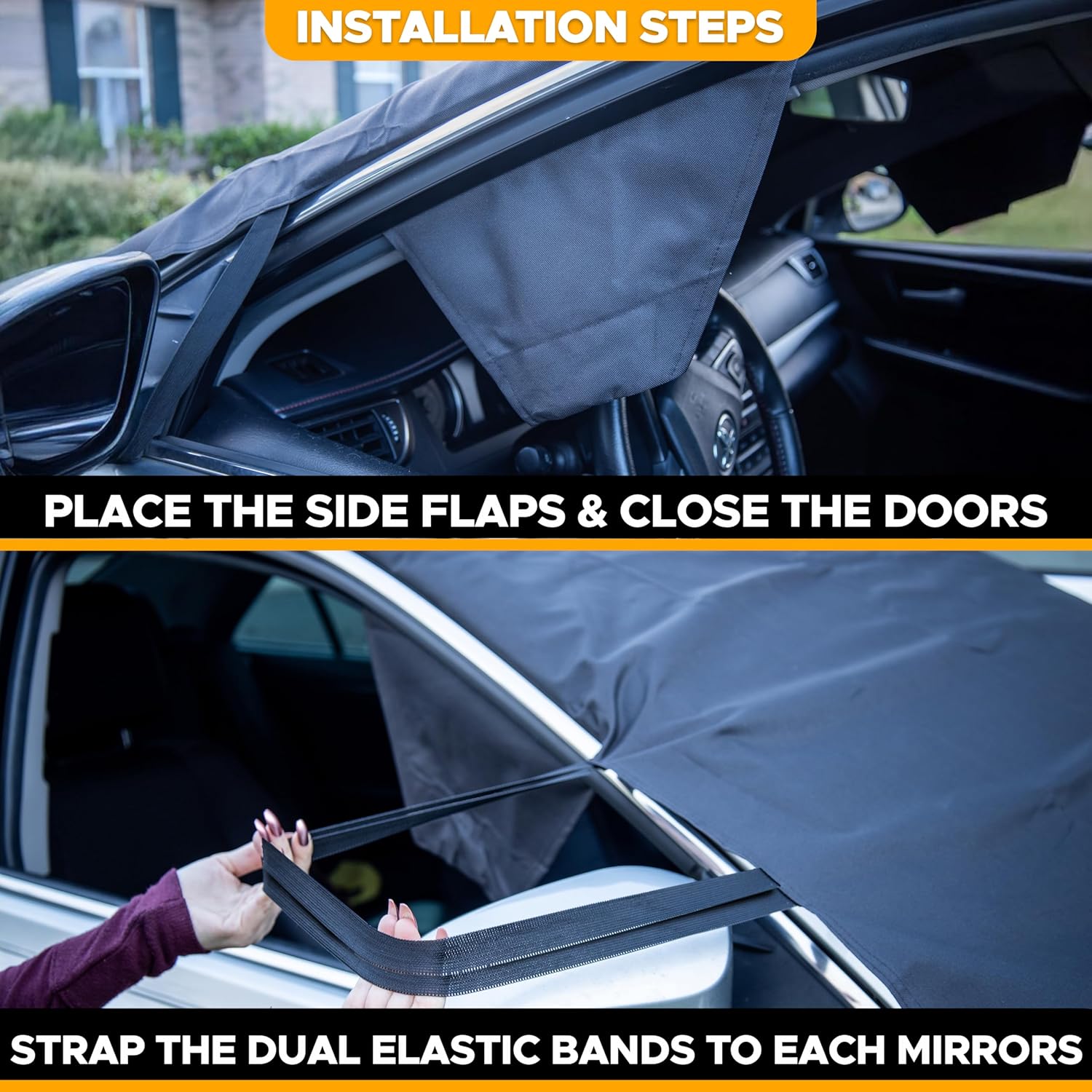 INSTALLATION STEPS

PLACE THE SIDE FLAPS & CLOSE THE DOORS

STRAP THE DUAL ELASTIC BANDS TO EACH MIRRORS