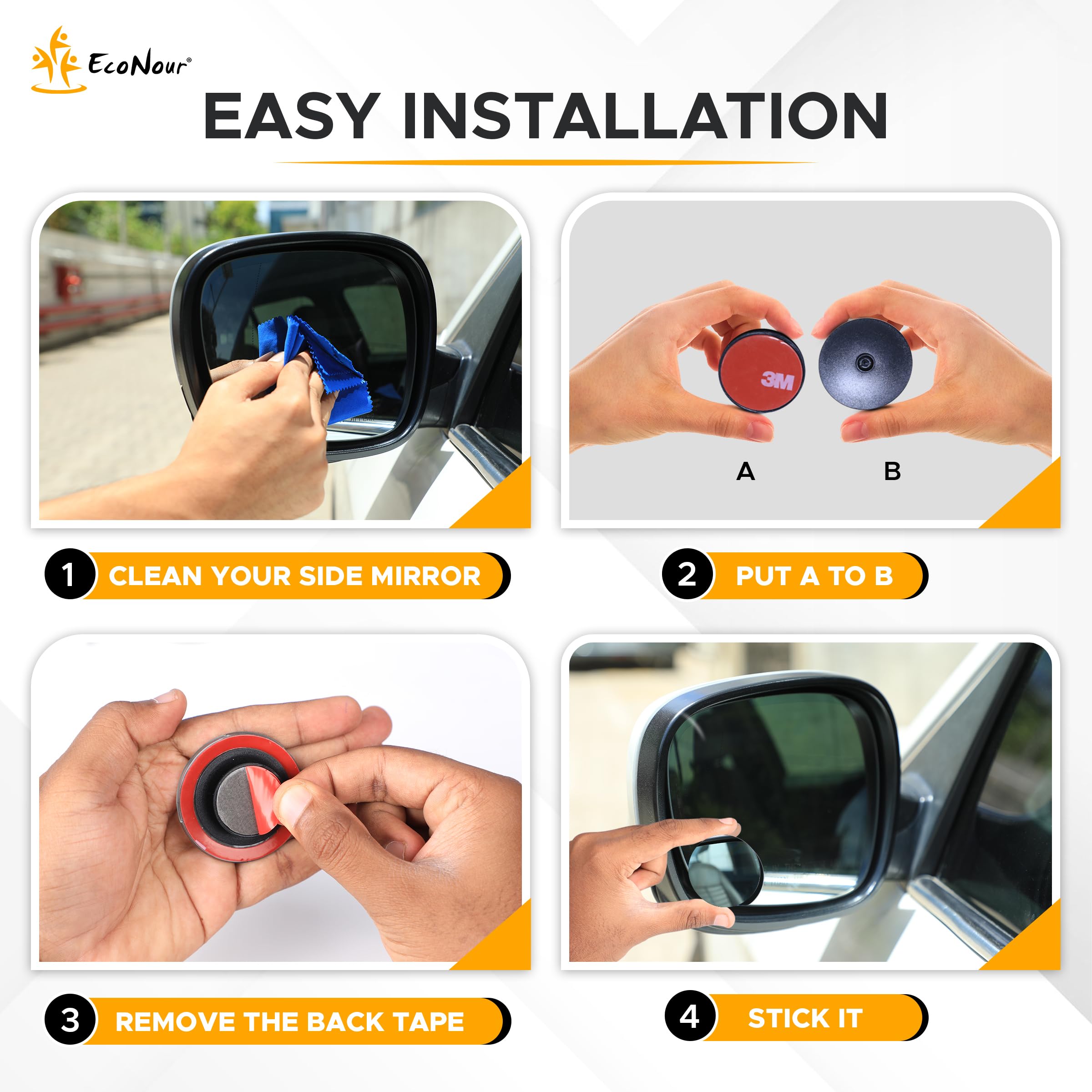 EcoNour®

EASY INSTALLATION

3M

A

B

1 CLEAN YOUR SIDE MIRROR

2 PUT A TO B

3 REMOVE THE BACK TAPE

4 STICK IT