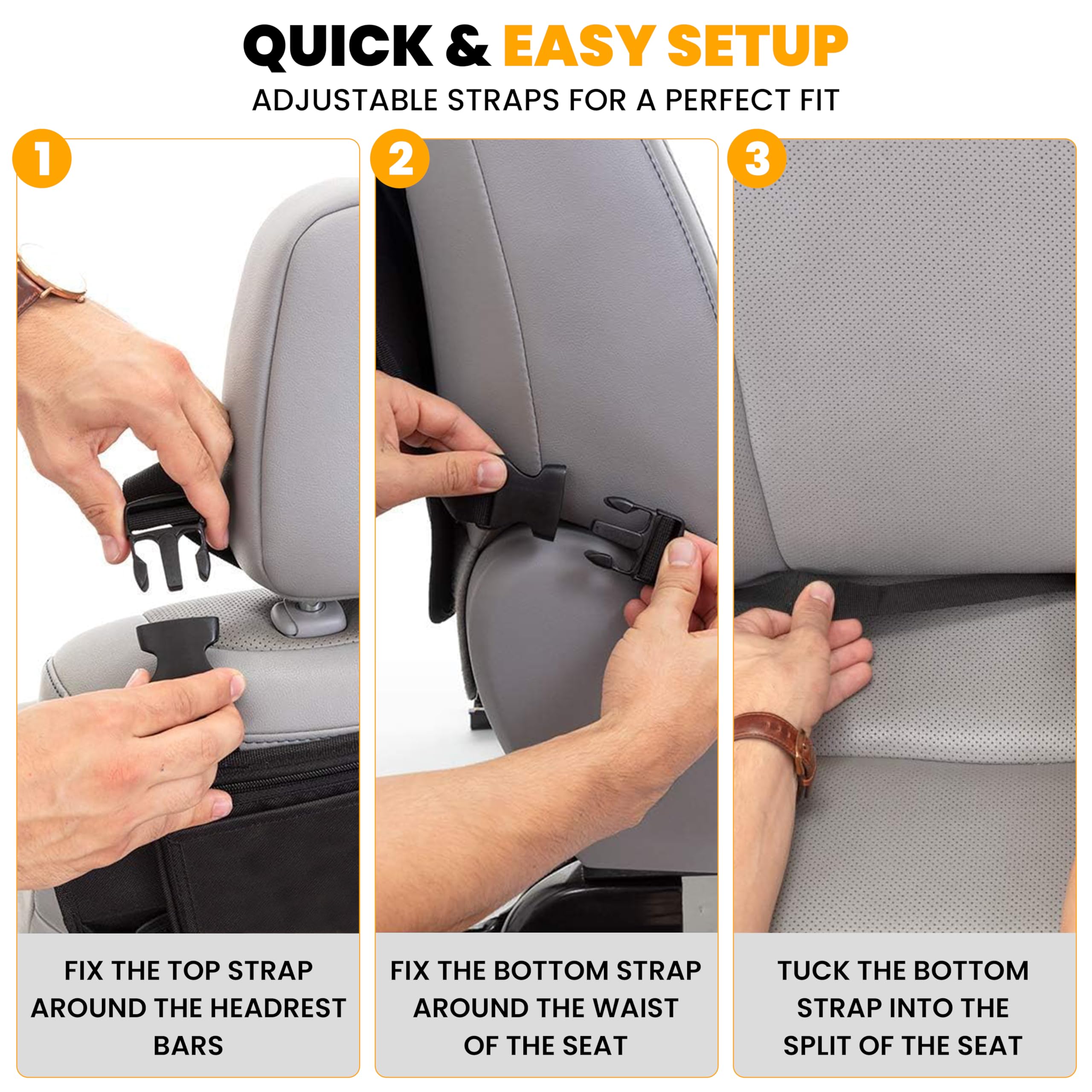 QUICK & EASY SETUP

ADJUSTABLE STRAPS FOR A PERFECT FIT

1

FIX THE TOP STRAP AROUND THE HEADREST BARS

2

FIX THE BOTTOM STRAP AROUND THE WAIST OF THE SEAT

3

TUCK THE BOTTOM STRAP INTO THE SPLIT OF THE SEAT