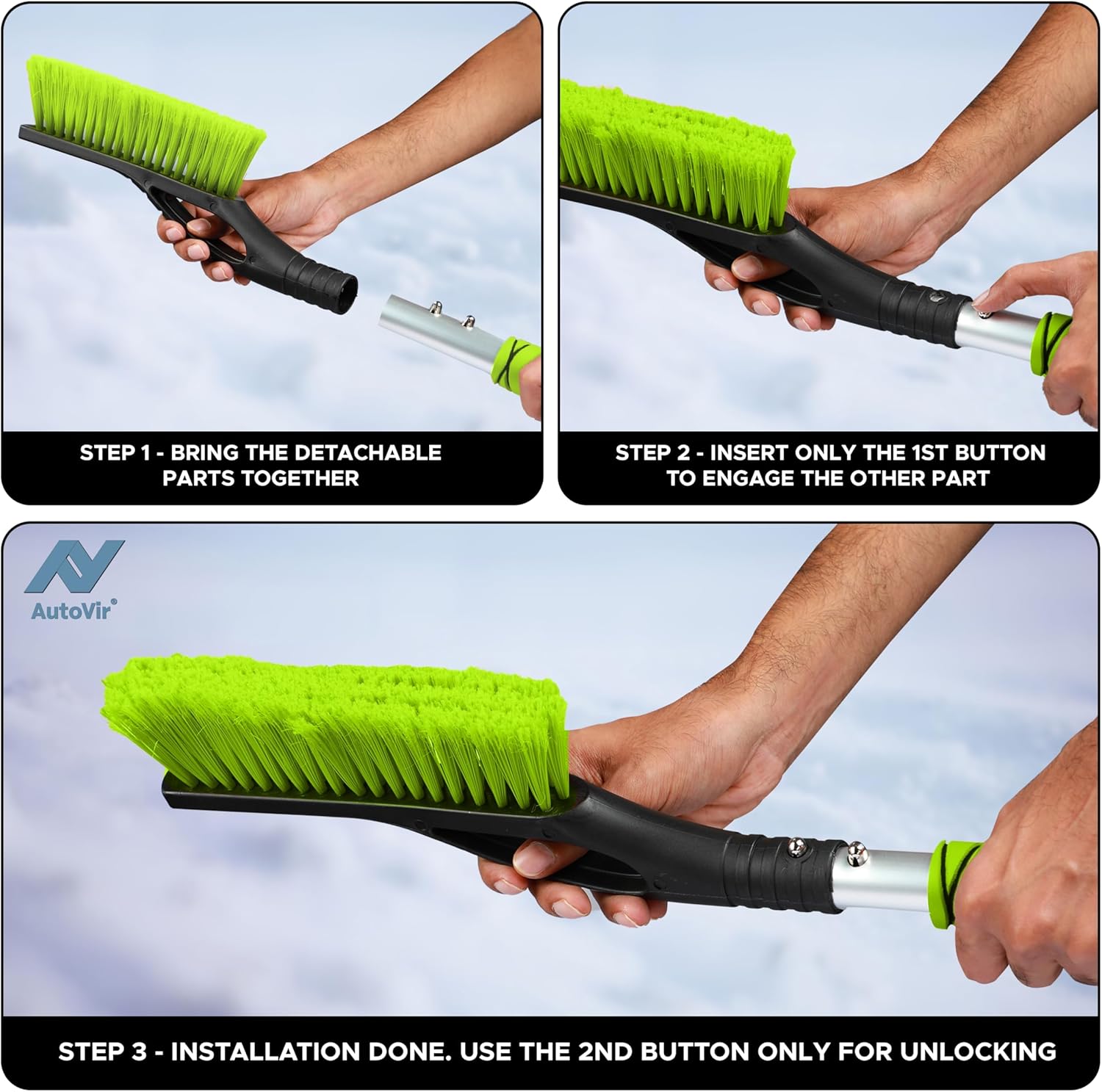 STEP 1 - BRING THE DETACHABLE PARTS TOGETHER

STEP 2 - INSERT ONLY THE 1ST BUTTON TO ENGAGE THE OTHER PART

AutoVir®

STEP 3 - INSTALLATION DONE. USE THE 2ND BUTTON ONLY FOR UNLOCKING