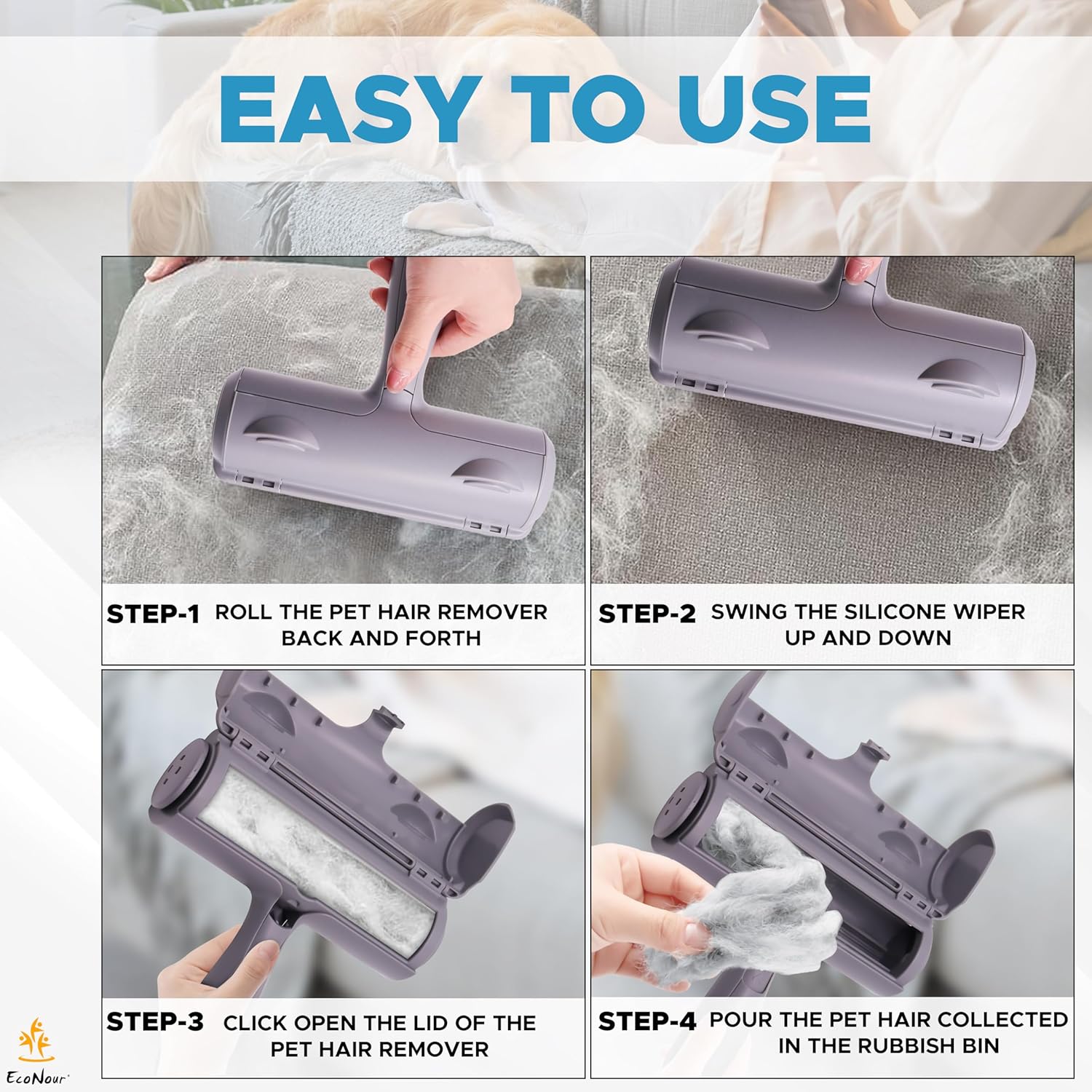 EASY TO USE

STEP-1 ROLL THE PET HAIR REMOVER BACK AND FORTH

STEP-2 SWING THE SILICONE WIPER UP AND DOWN

STEP-3 CLICK OPEN THE LID OF THE PET HAIR REMOVER

STEP-4 POUR THE PET HAIR COLLECTED IN THE RUBBISH BIN

EcoNour