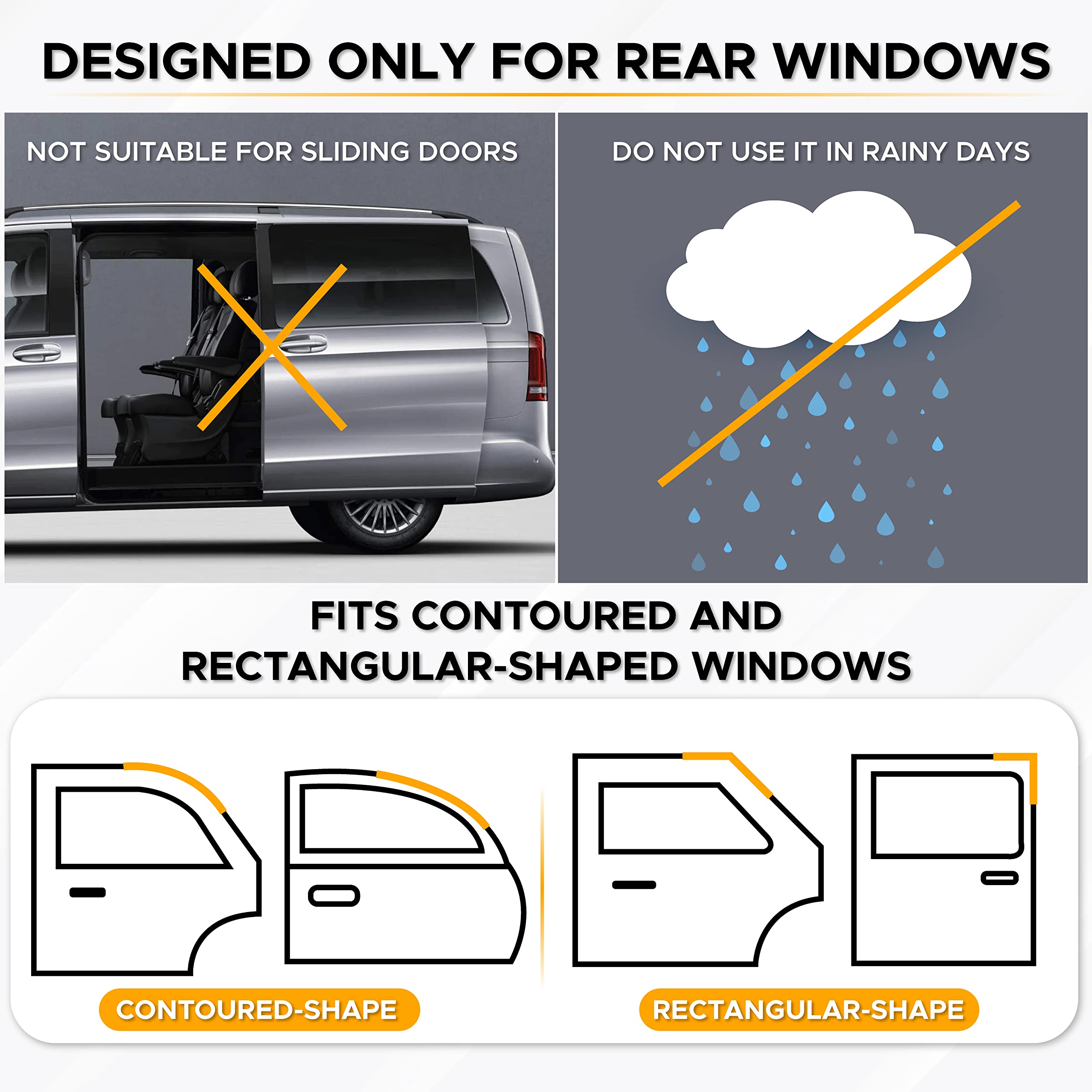 DESIGNED ONLY FOR REAR WINDOWS

NOT SUITABLE FOR SLIDING DOORS

DO NOT USE IT IN RAINY DAYS

FITS CONTOURED AND RECTANGULAR-SHAPED WINDOWS

CONTOURED-SHAPE

RECTANGULAR-SHAPE