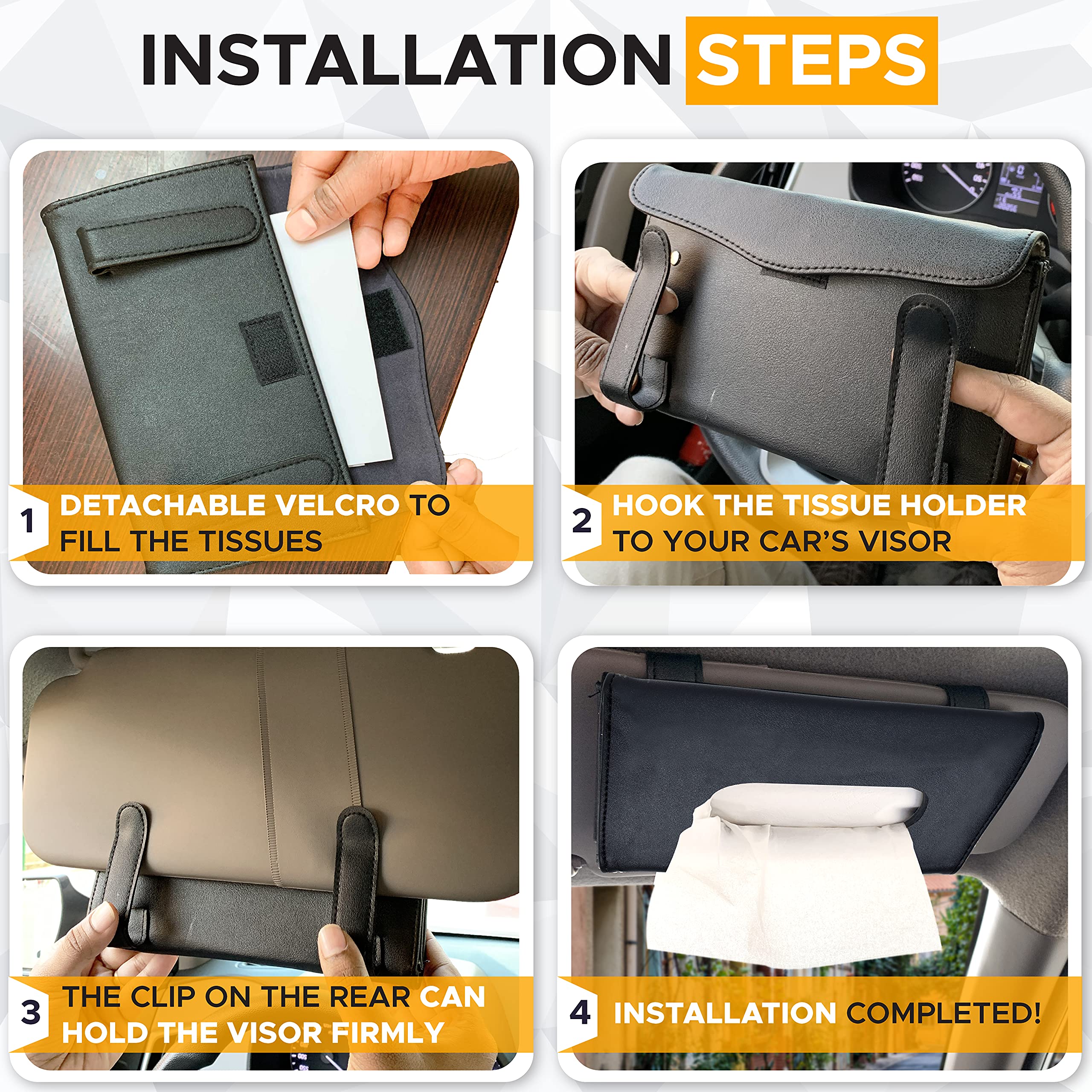 INSTALLATION STEPS

1 DETACHABLE VELCRO TO FILL THE TISSUES

2 HOOK THE TISSUE HOLDER TO YOUR CAR'S VISOR

3 THE CLIP ON THE REAR CAN HOLD THE VISOR FIRMLY

4 INSTALLATION COMPLETED!