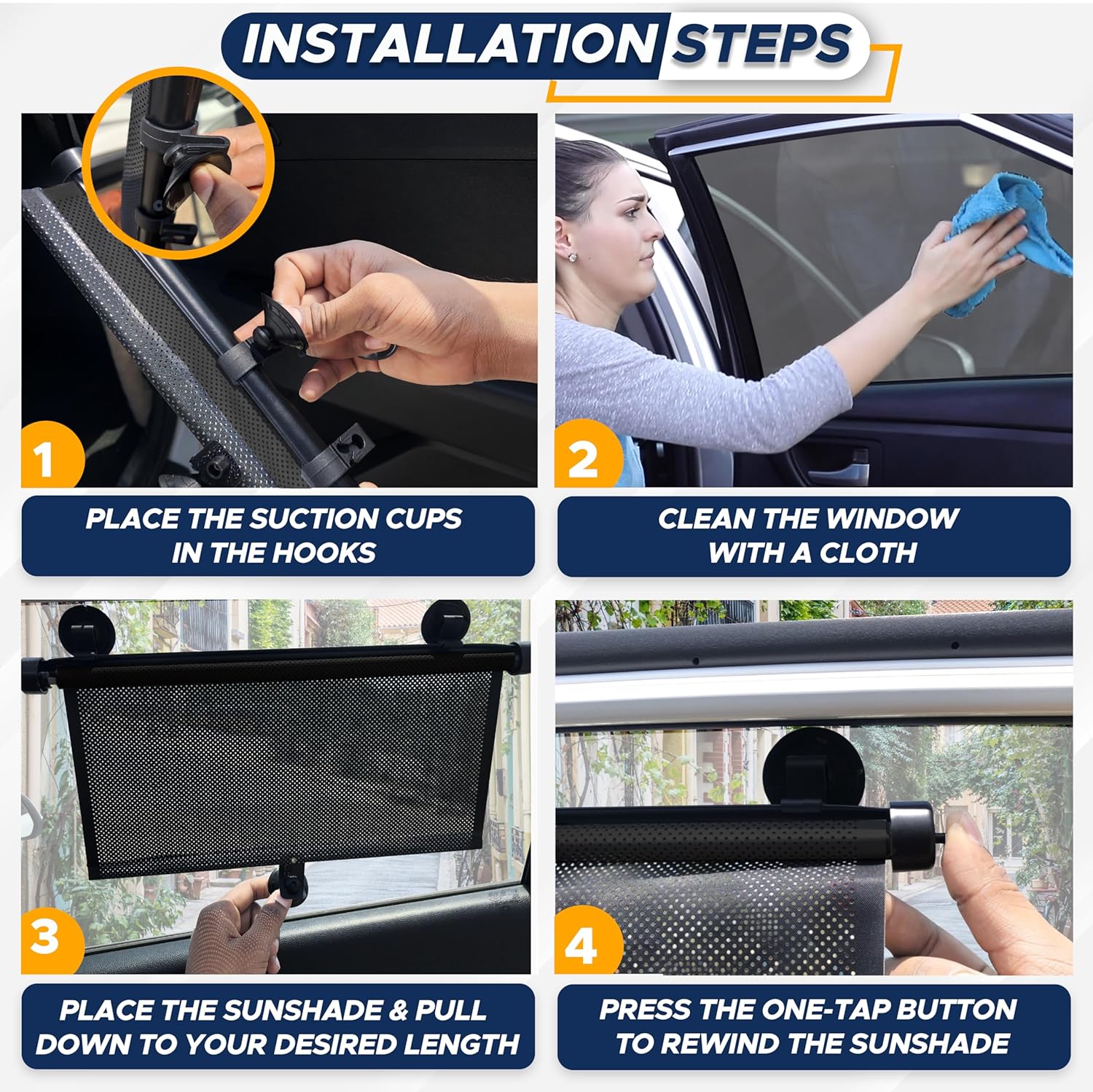 INSTALLATION STEPS

1

PLACE THE SUCTION CUPS IN THE HOOKS

2

CLEAN THE WINDOW WITH A CLOTH

3

PLACE THE SUNSHADE & PULL DOWN TO YOUR DESIRED LENGTH

4

PRESS THE ONE-TAP BUTTON TO REWIND THE SUNSHADE