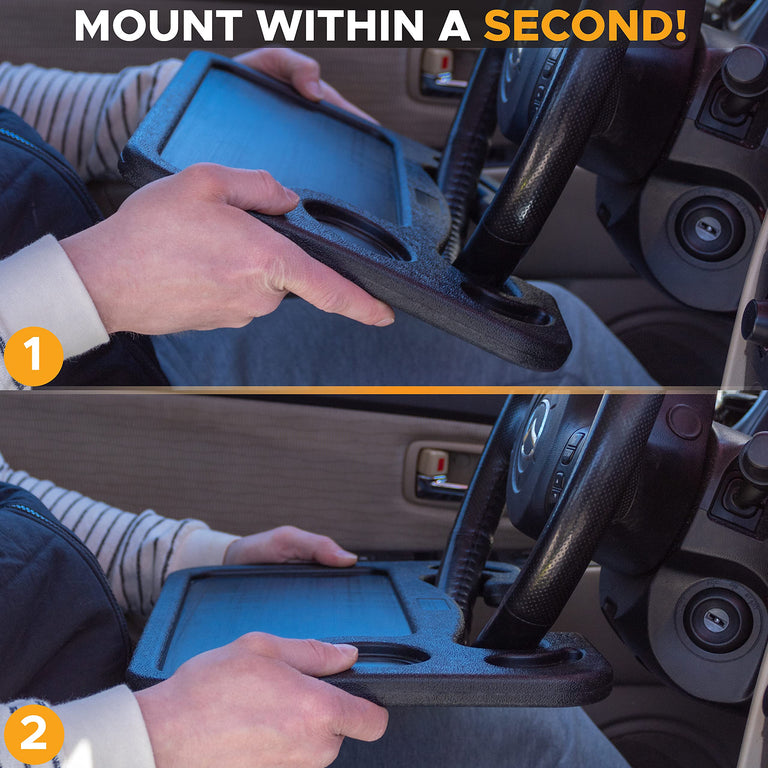 MOUNT WITHIN A SECOND!

1

2