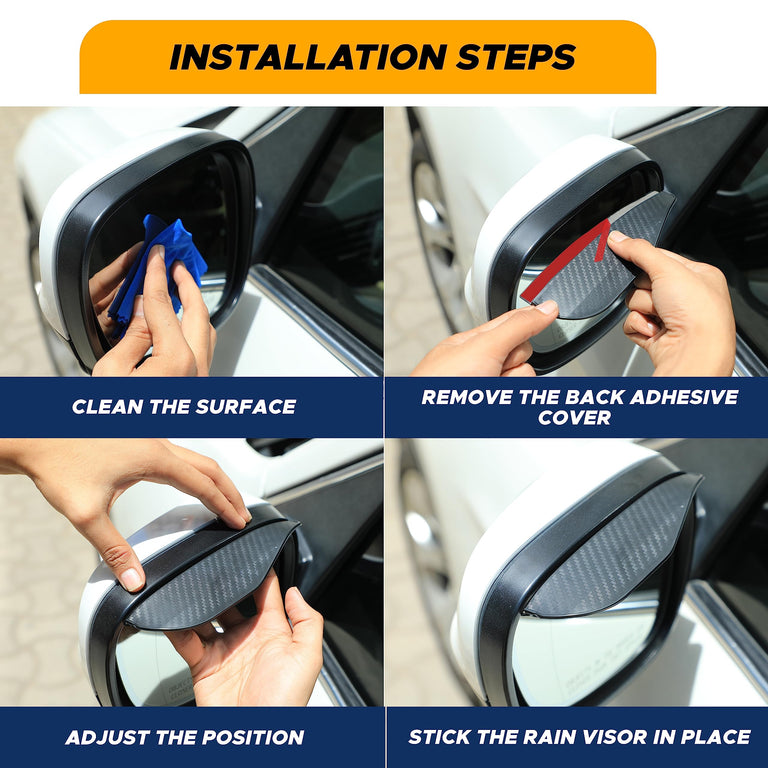 INSTALLATION STEPS

CLEAN THE SURFACE

REMOVE THE BACK ADHESIVE COVER

ADJUST THE POSITION

STICK THE RAIN VISOR IN PLACE