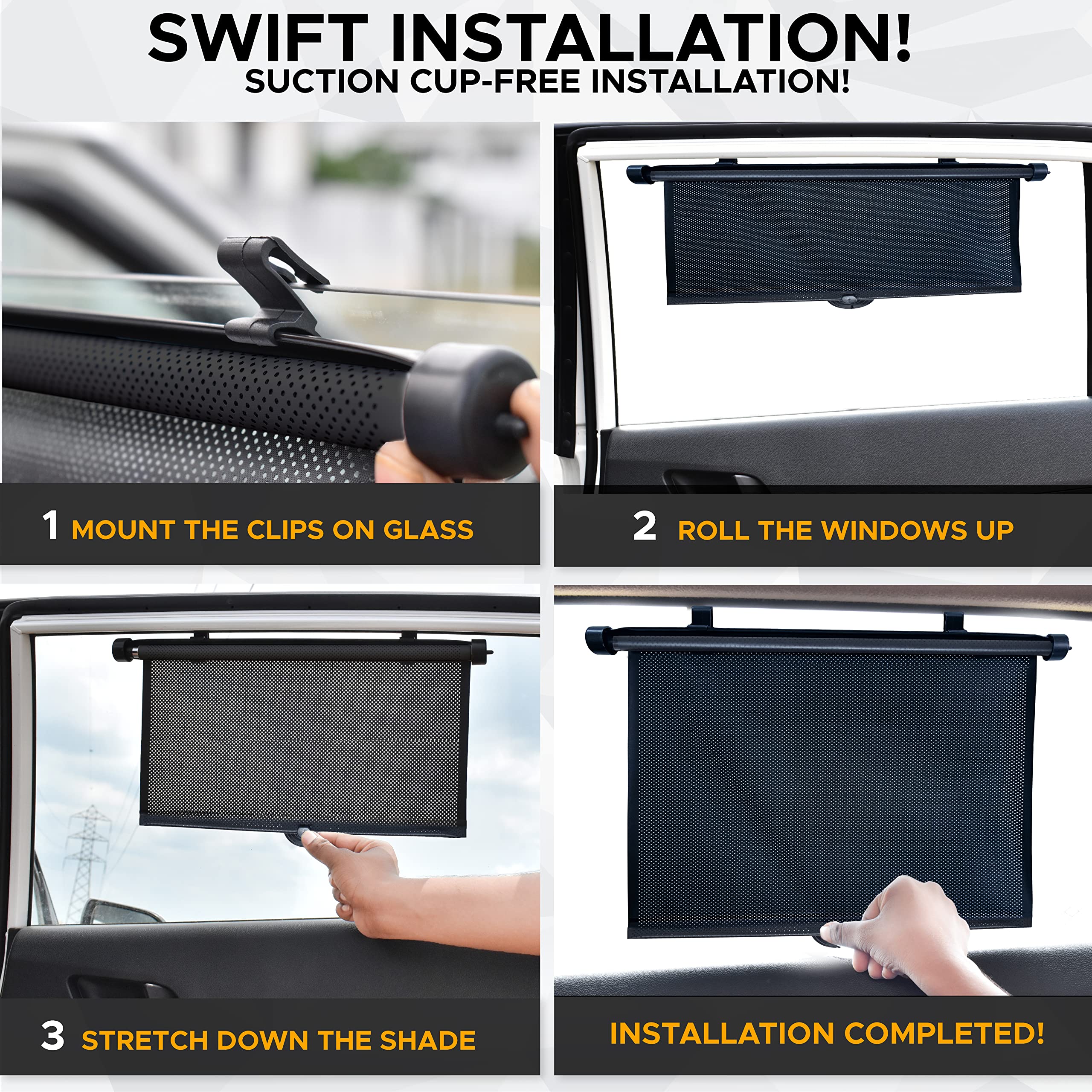 SWIFT INSTALLATION!
SUCTION CUP-FREE INSTALLATION!

1 MOUNT THE CLIPS ON GLASS

2 ROLL THE WINDOWS UP

3 STRETCH DOWN THE SHADE

INSTALLATION COMPLETED!