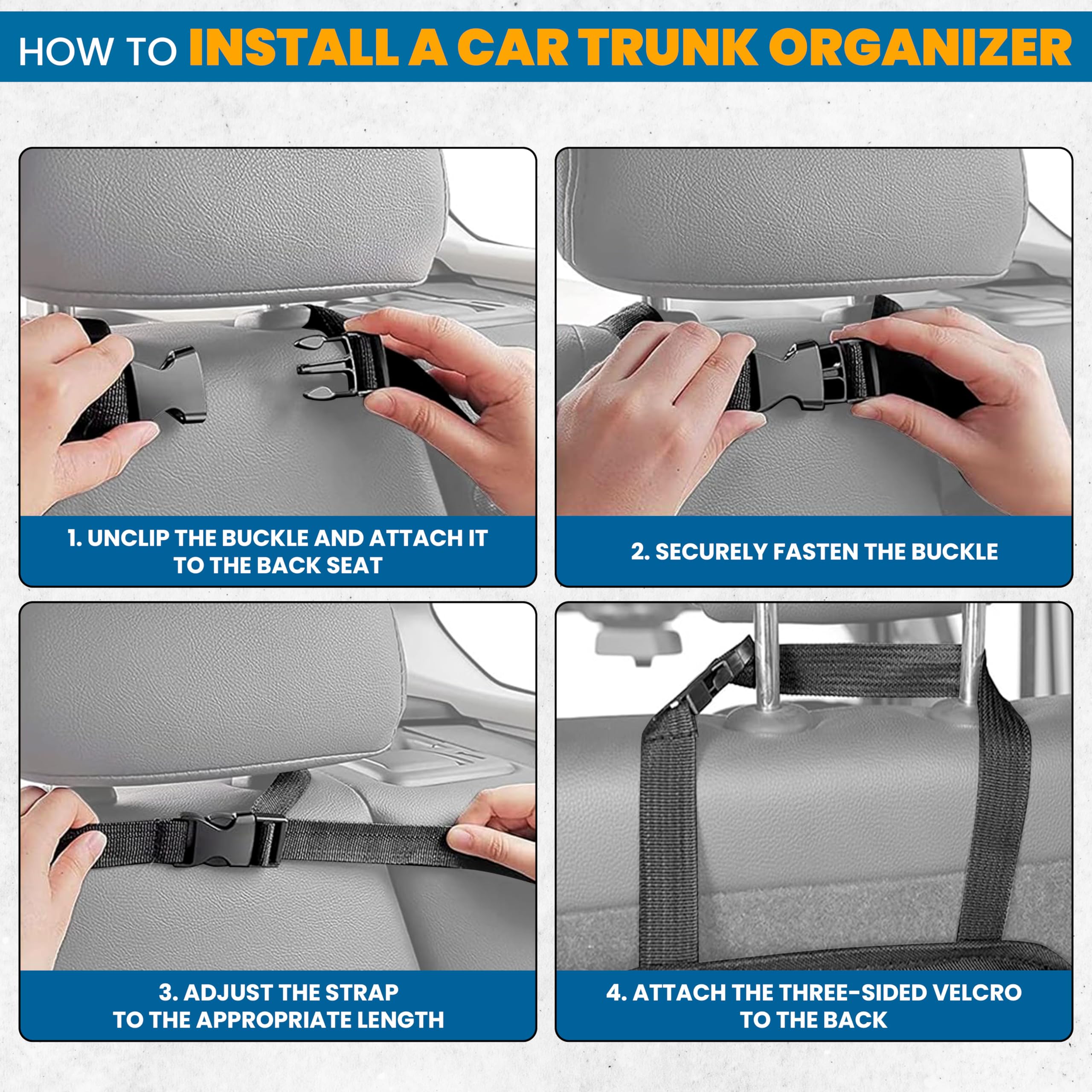 HOW TO INSTALL A CAR TRUNK ORGANIZER

1. UNCLIP THE BUCKLE AND ATTACH IT TO THE BACK SEAT

2. SECURELY FASTEN THE BUCKLE

3. ADJUST THE STRAP TO THE APPROPRIATE LENGTH

4. ATTACH THE THREE-SIDED VELCRO TO THE BACK