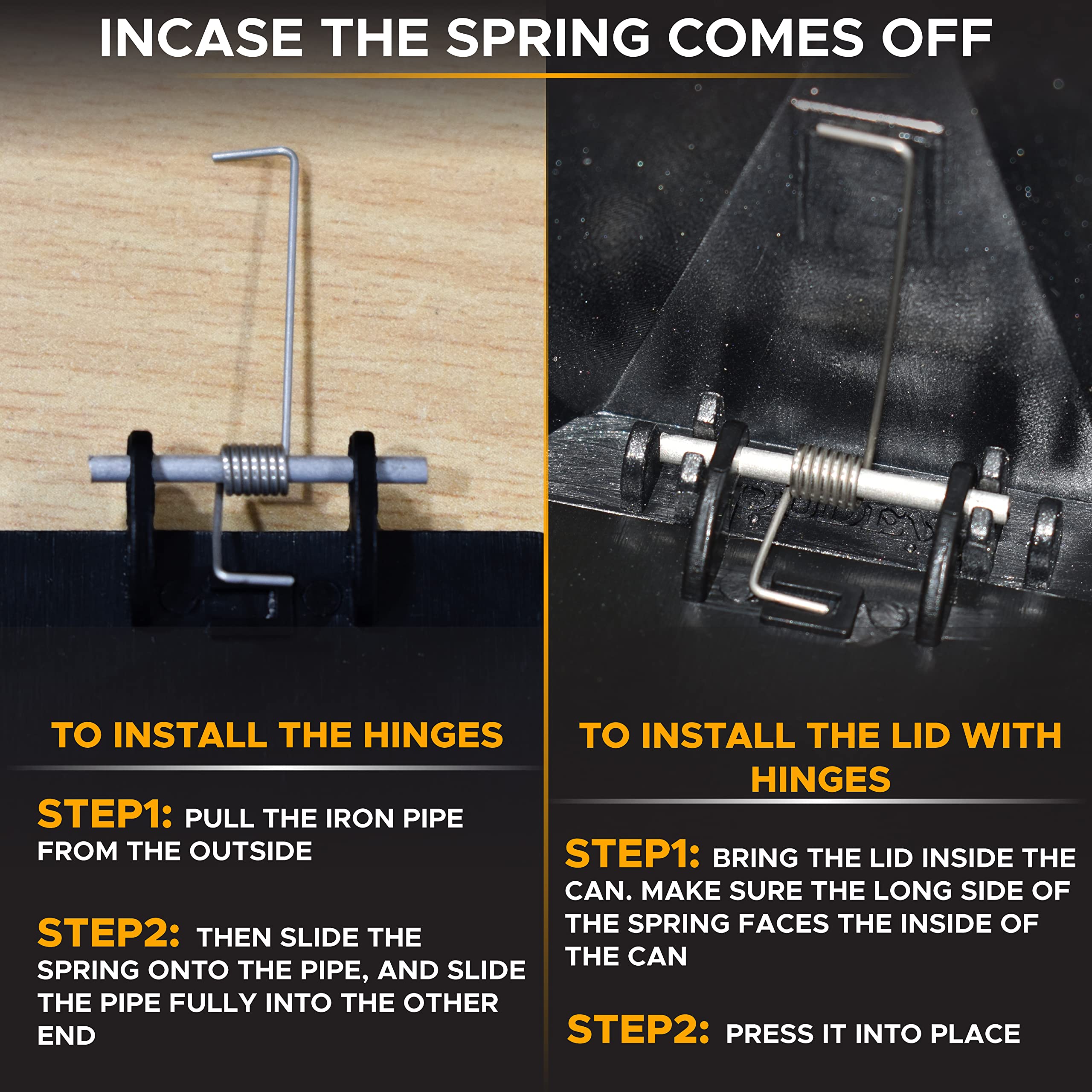 INCASE THE SPRING COMES OFF

TO INSTALL THE HINGES

STEP1: PULL THE IRON PIPE FROM THE OUTSIDE

STEP2: THEN SLIDE THE SPRING ONTO THE PIPE, AND SLIDE THE PIPE FULLY INTO THE OTHER END

TO INSTALL THE LID WITH HINGES

STEP1: BRING THE LID INSIDE THE CAN. MAKE SURE THE LONG SIDE OF THE SPRING FACES THE INSIDE OF THE CAN

STEP2: PRESS IT INTO PLACE