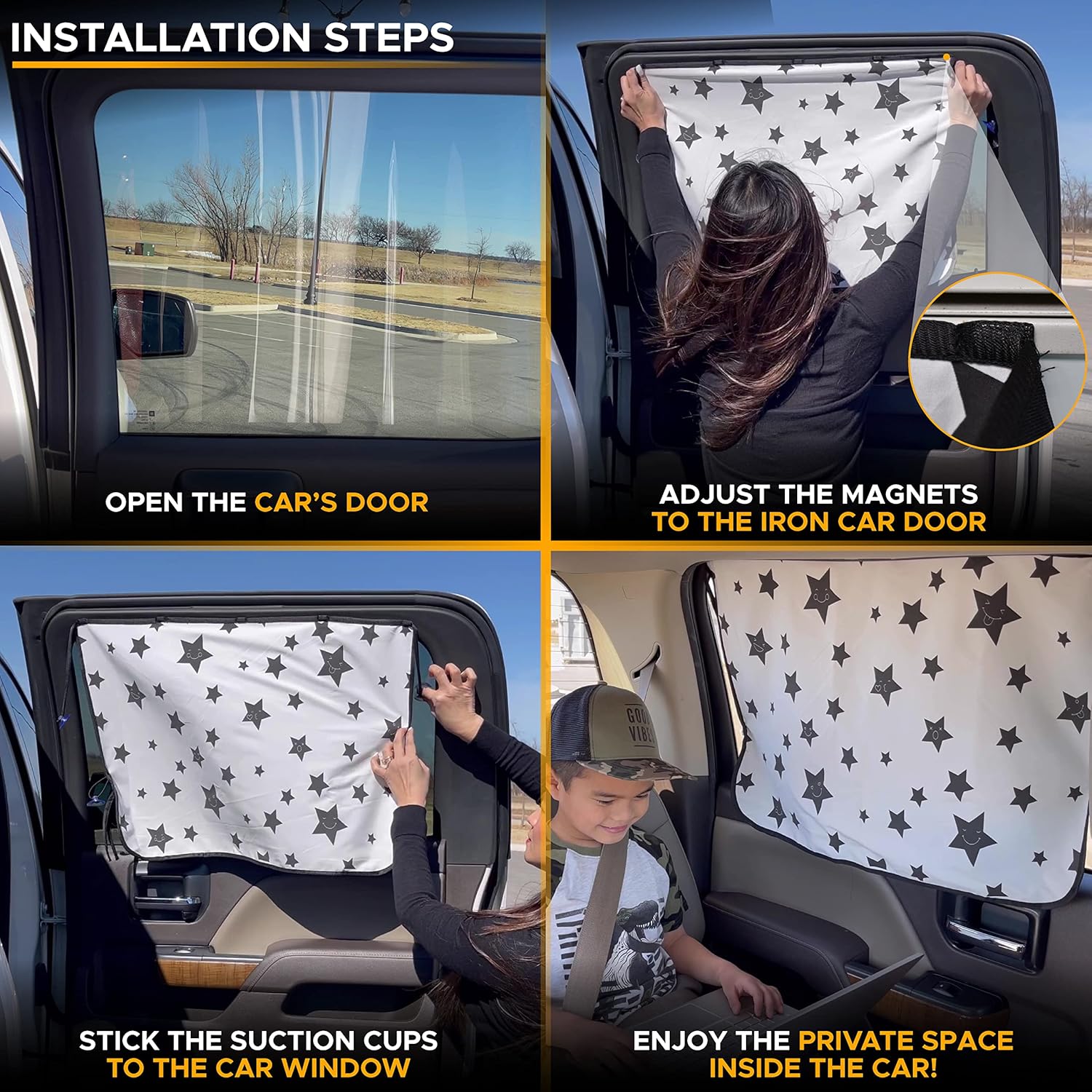 INSTALLATION STEPS

OPEN THE CAR'S DOOR

ADJUST THE MAGNETS TO THE IRON CAR DOOR

STICK THE SUCTION CUPS TO THE CAR WINDOW

GOOD VIBES

ENJOY THE PRIVATE SPACE INSIDE THE CAR!