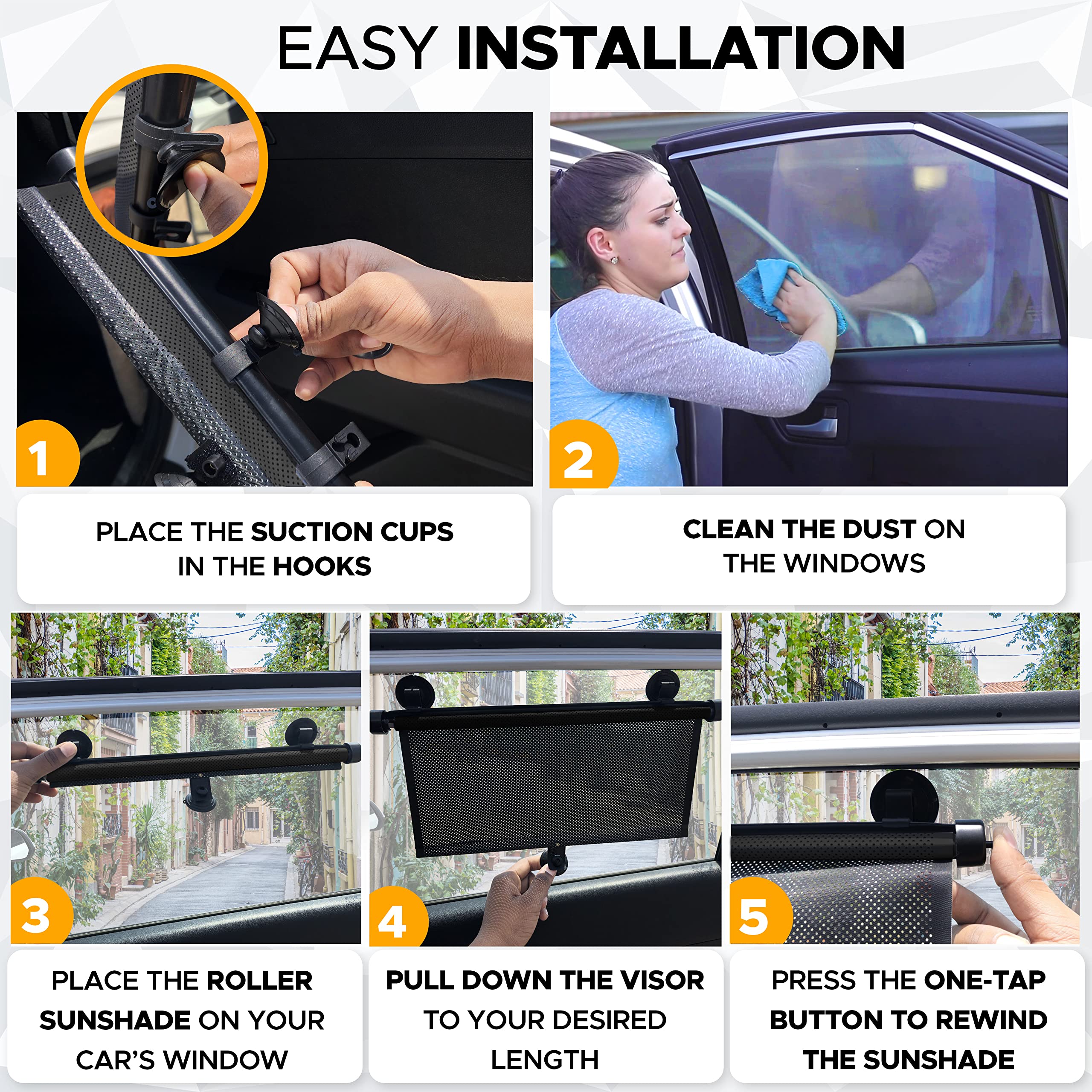 EASY INSTALLATION

1

PLACE THE SUCTION CUPS IN THE HOOKS

2

CLEAN THE DUST ON THE WINDOWS

3

PLACE THE ROLLER SUNSHADE ON YOUR CAR'S WINDOW

4

PULL DOWN THE VISOR TO YOUR DESIRED LENGTH

5

PRESS THE ONE-TAP BUTTON TO REWIND THE SUNSHADE