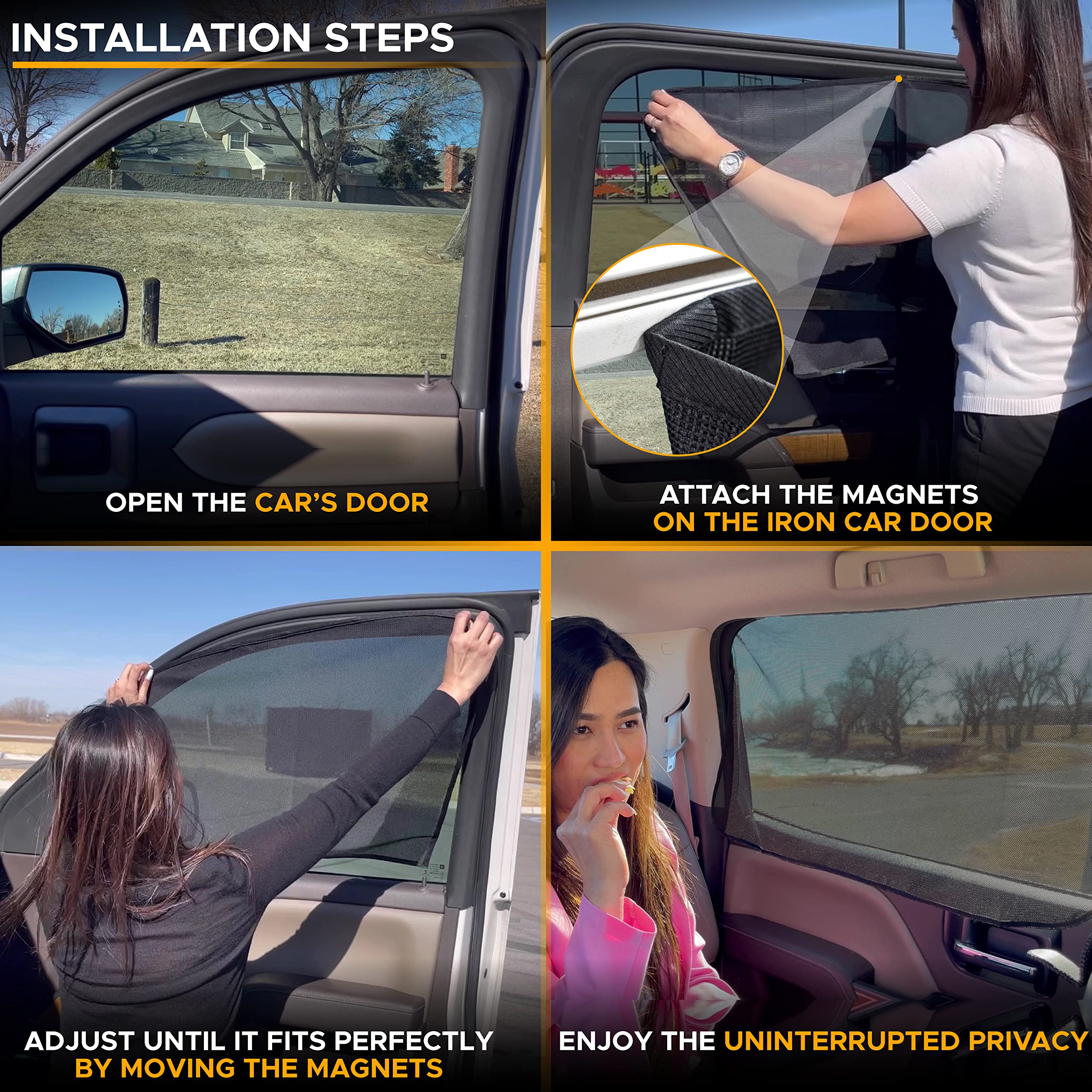 INSTALLATION STEPS

OPEN THE CAR'S DOOR

ATTACH THE MAGNETS ON THE IRON CAR DOOR

ADJUST UNTIL IT FITS PERFECTLY BY MOVING THE MAGNETS

ENJOY THE UNINTERRUPTED PRIVACY