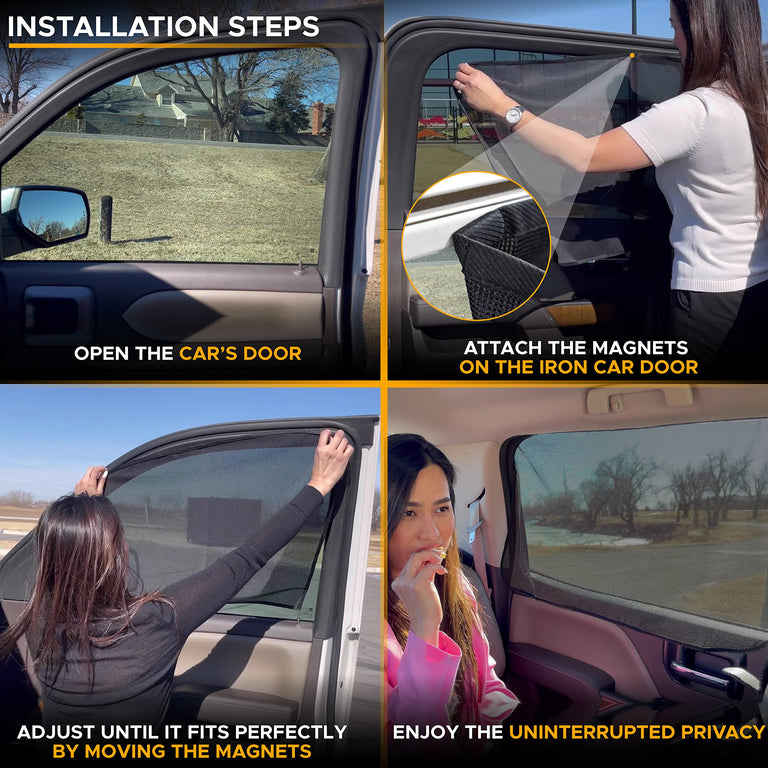 INSTALLATION STEPS

OPEN THE CAR'S DOOR

ATTACH THE MAGNETS ON THE IRON CAR DOOR

ADJUST UNTIL IT FITS PERFECTLY BY MOVING THE MAGNETS

ENJOY THE UNINTERRUPTED PRIVACY