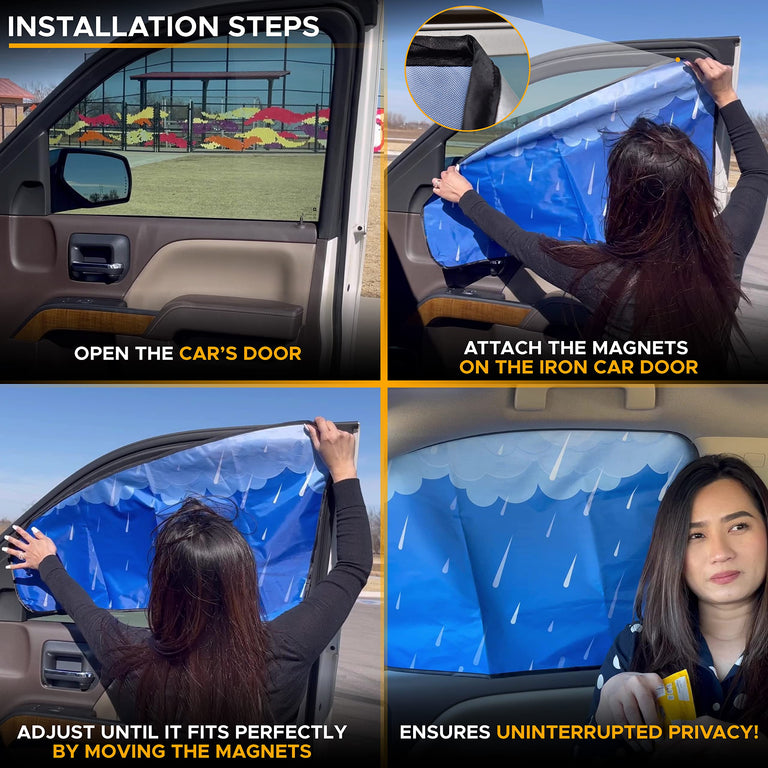 INSTALLATION STEPS

OPEN THE CAR'S DOOR

ATTACH THE MAGNETS ON THE IRON CAR DOOR

ADJUST UNTIL IT FITS PERFECTLY BY MOVING THE MAGNETS

ENSURES UNINTERRUPTED PRIVACY!