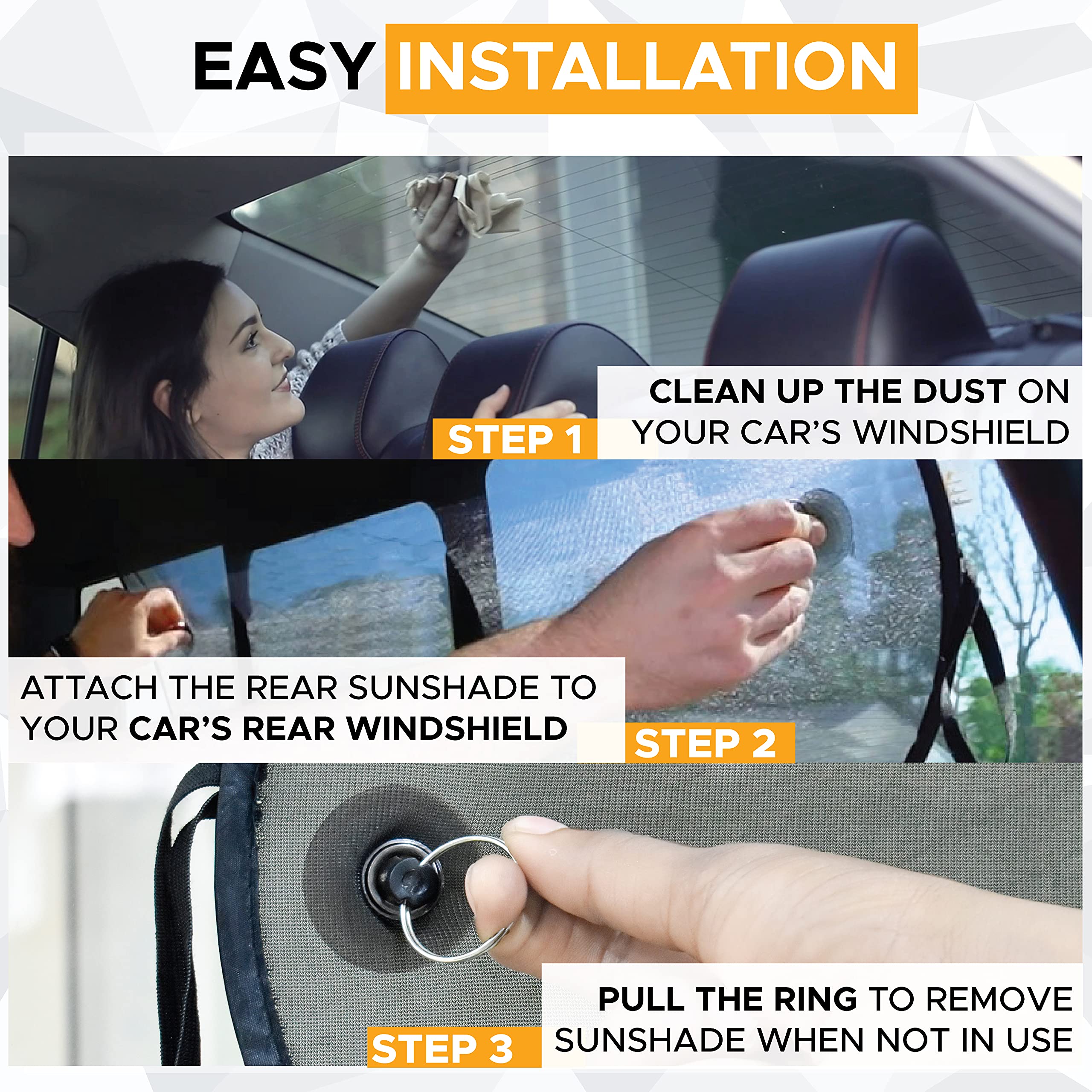 EASY INSTALLATION

STEP 1

CLEAN UP THE DUST ON YOUR CAR'S WINDSHIELD

ATTACH THE REAR SUNSHADE TO YOUR CAR'S REAR WINDSHIELD

STEP 2

STEP 3

PULL THE RING TO REMOVE SUNSHADE WHEN NOT IN USE