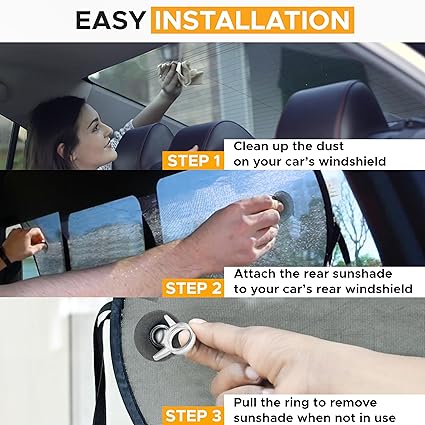 EASY INSTALLATION

STEP 1 Clean up the dust on your car's windshield

STEP 2 Attach the rear sunshade to your car's rear windshield

STEP 3 Pull the ring to remove sunshade when not in use