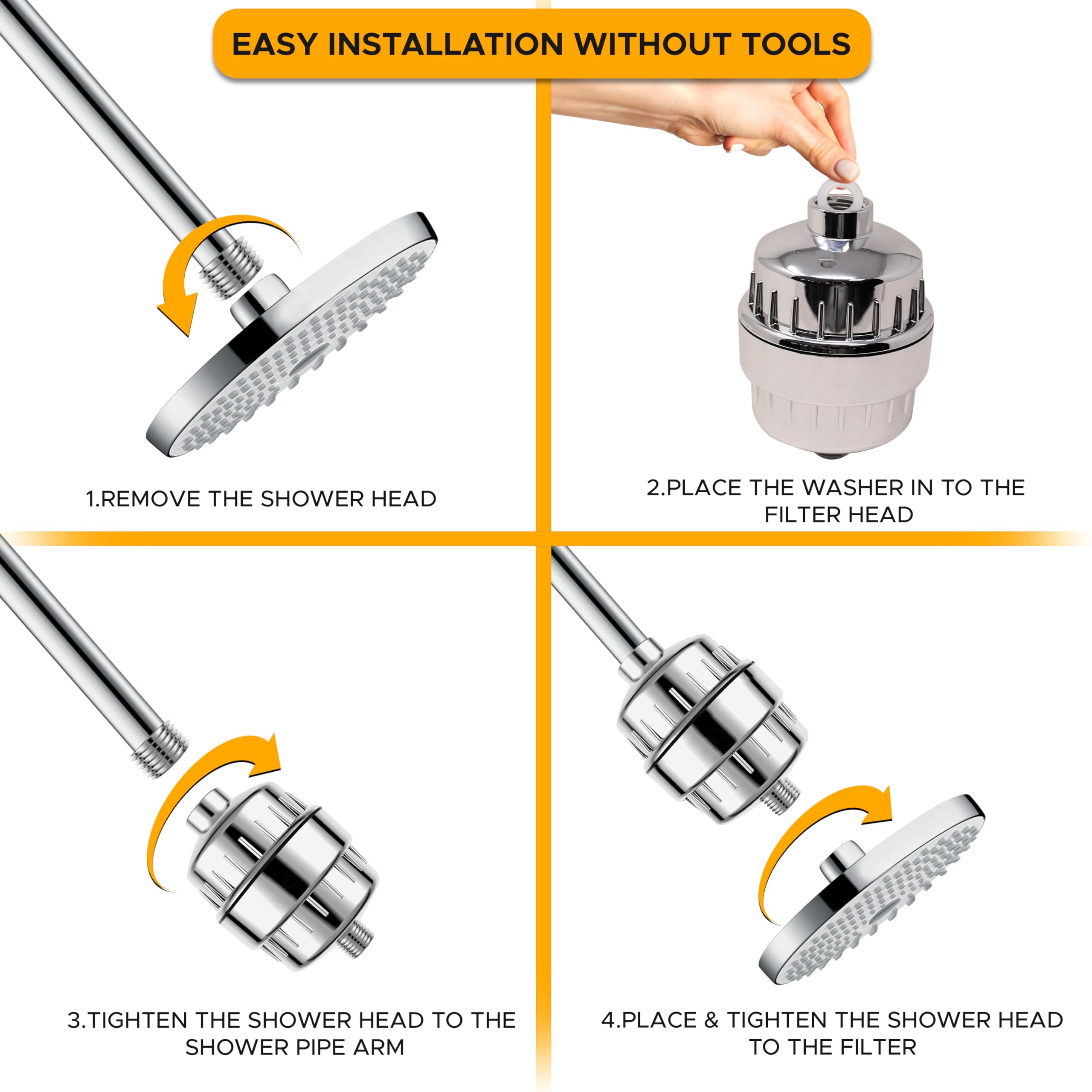 EASY INSTALLATION WITHOUT TOOLS

1.REMOVE THE SHOWER HEAD

2.PLACE THE WASHER IN TO THE FILTER HEAD

3.TIGHTEN THE SHOWER HEAD TO THE SHOWER PIPE ARM

4.PLACE & TIGHTEN THE SHOWER HEAD TO THE FILTER